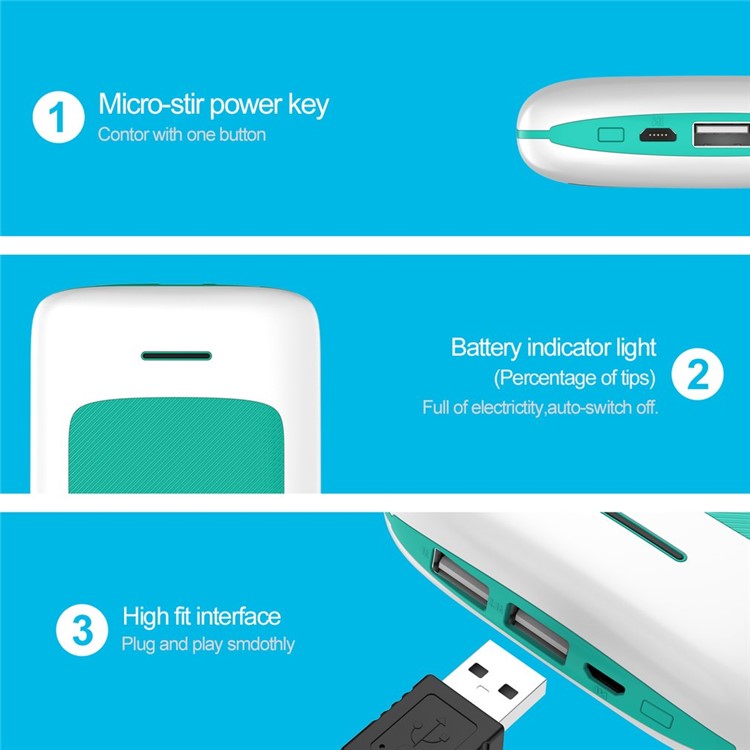 1 Micro-stir power key
Contor with one button

Battery indicator light
(Percentage of tips)
Full of electrictity,auto-switch off. 2

3 High fit interface
Plug and play smdothly