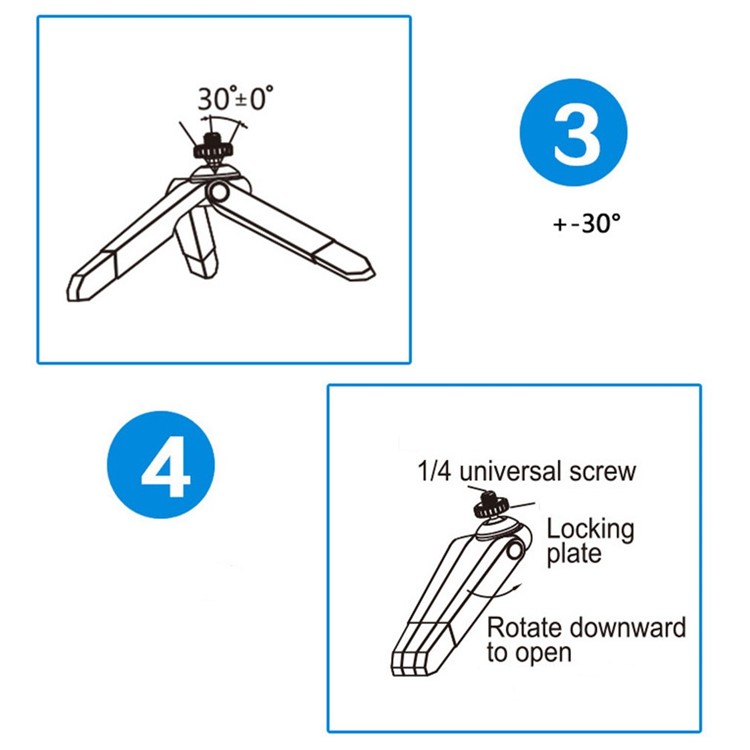 30°±0°

3

+-30°

4

1/4 universal screw

Locking plate

Rotate downward to open