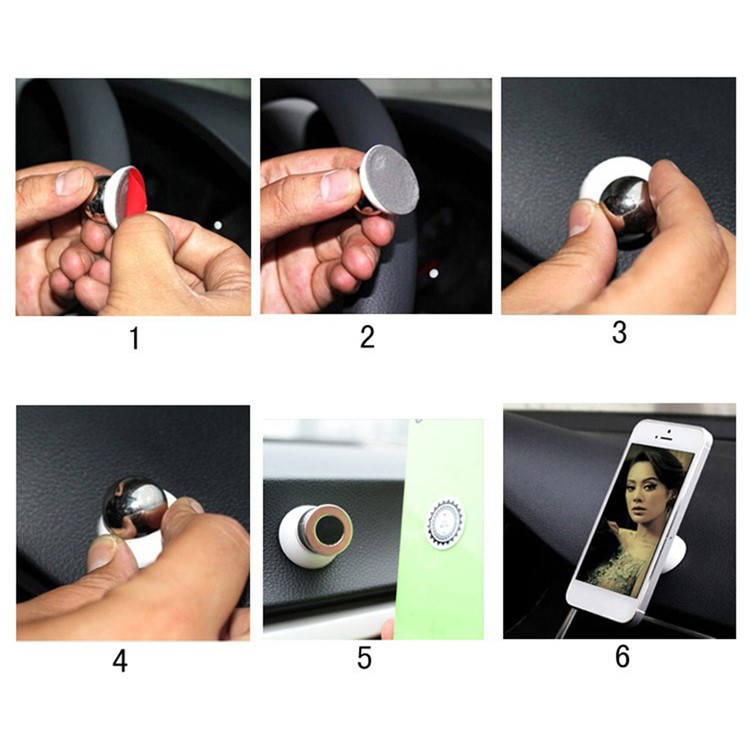 1

2

3

4

5

6