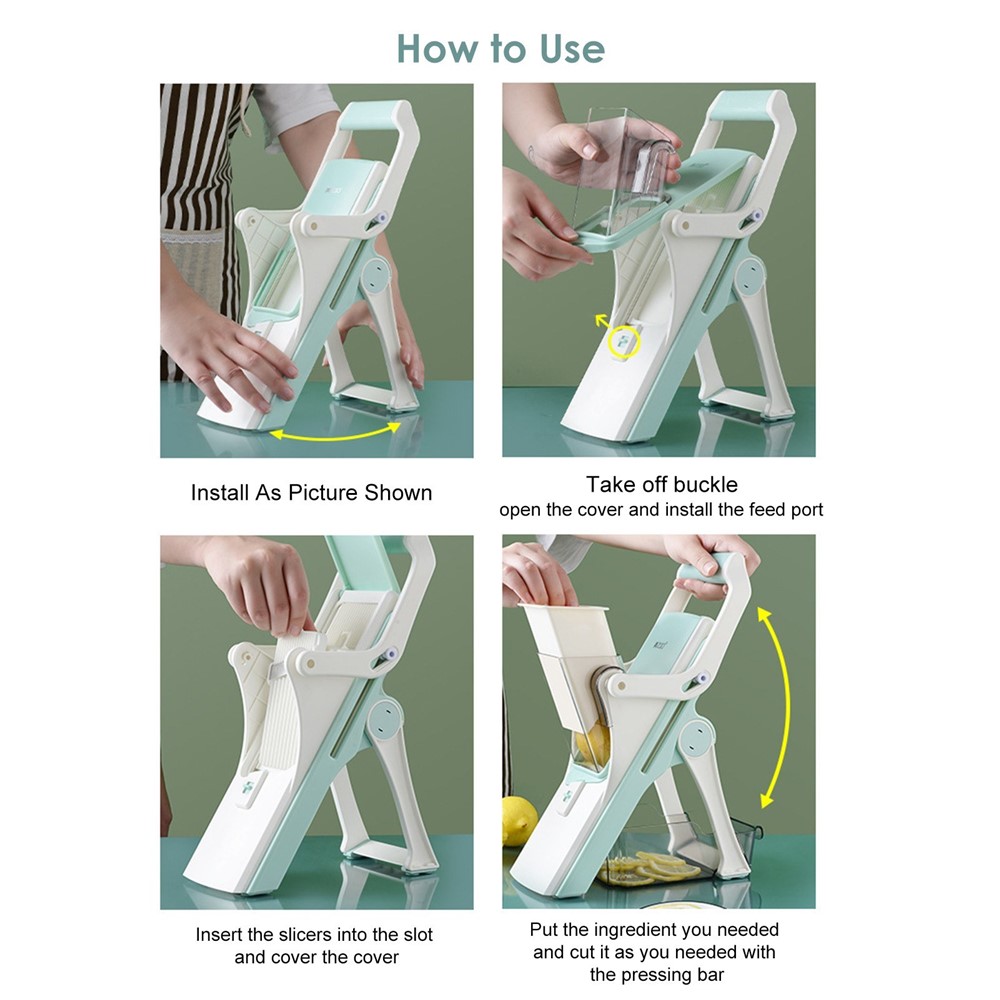 How to Use

Install As Picture Shown

Take off buckle
open the cover and install the feed port

Insert the slicers into the slot and cover the cover

Put the ingredient you needed and cut it as you needed with the pressing bar