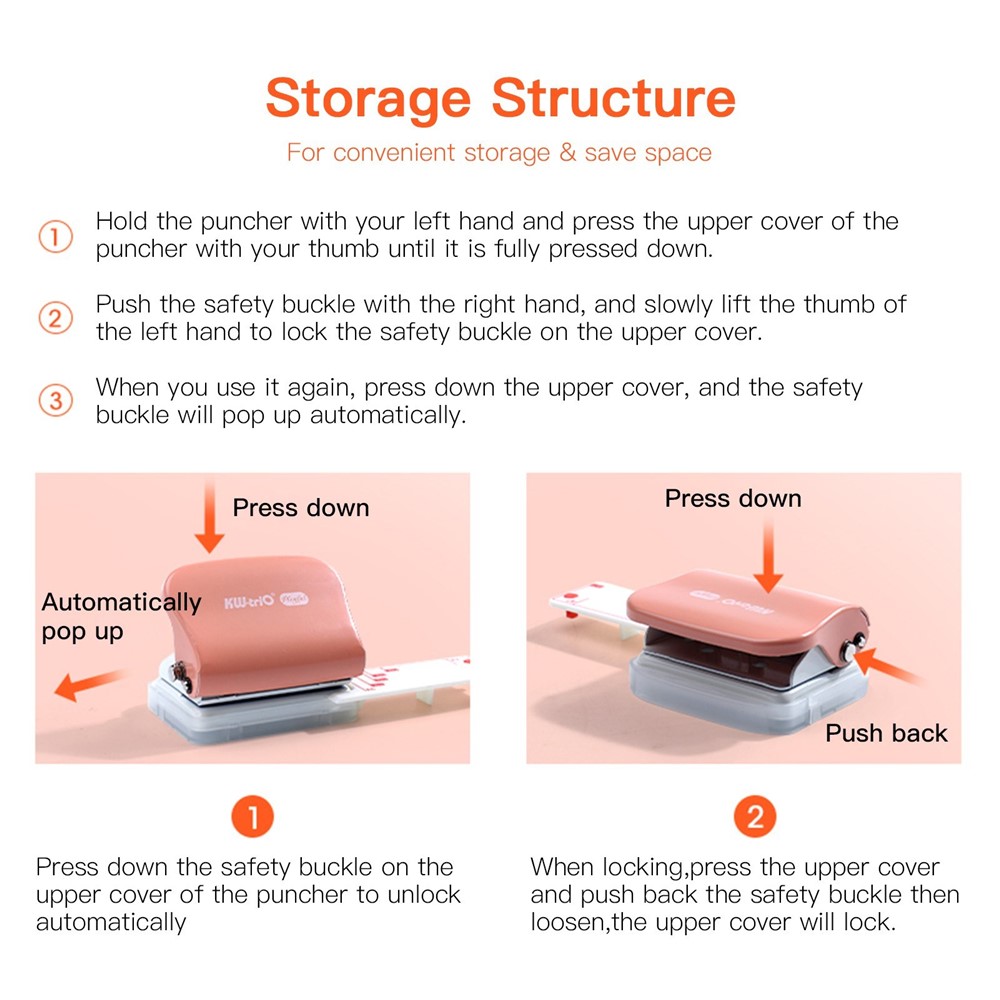 Storage Structure

For convenient storage & save space

① Hold the puncher with your left hand and press the upper cover of the puncher with your thumb until it is fully pressed down.

② Push the safety buckle with the right hand, and slowly lift the thumb of the left hand to lock the safety buckle on the upper cover.

③ When you use it again, press down the upper cover, and the safety buckle will pop up automatically.

Press down

Automatically pop up

KW-triO

Press down

Push back

1

Press down the safety buckle on the upper cover of the puncher to unlock automatically

2

When locking,press the upper cover and push back the safety buckle then loosen,the upper cover will lock.