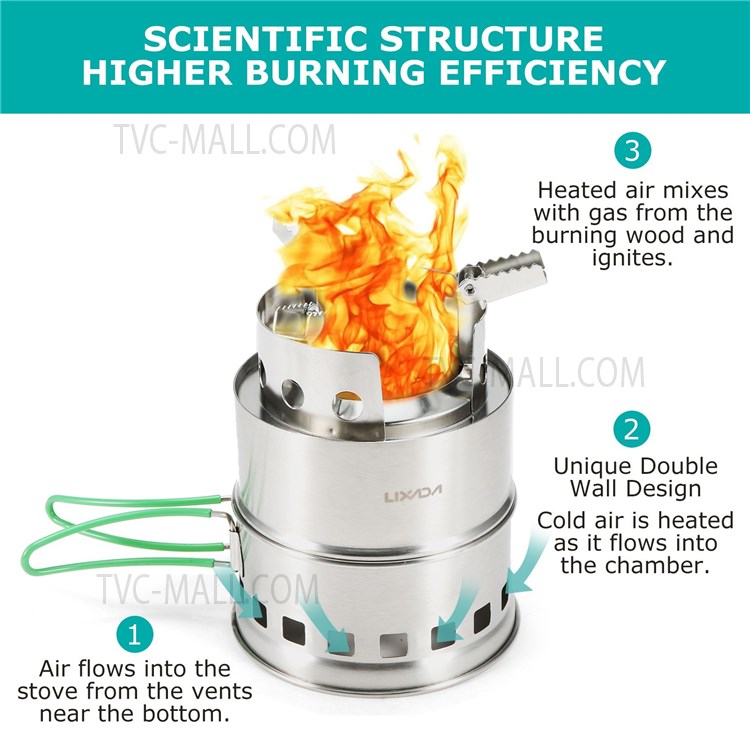 SCIENTIFIC STRUCTURE
HIGHER BURNING EFFICIENCY

TVC-MALL.COM

3

Heated air mixes with gas from the burning wood and ignites.

TVC-MALL.COM

2

Unique Double Wall Design

Cold air is heated as it flows into the chamber.

LIXADA

TVC-MALL.COM

1

Air flows into the stove from the vents near the bottom.