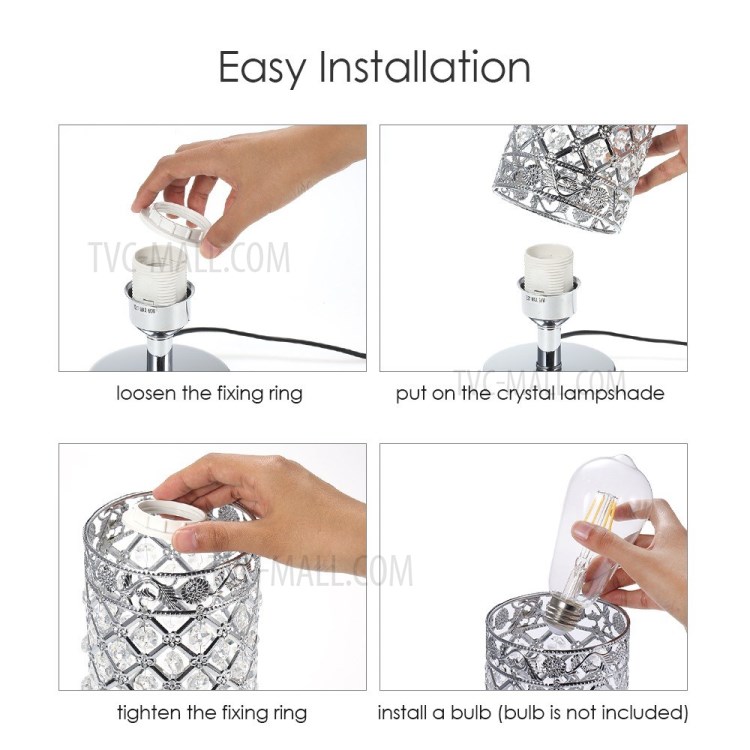 Easy Installation

TVC-MALL.COM

loosen the fixing ring

TVC-MALL.COM

put on the crystal lampshade

TVC-MALL.COM

tighten the fixing ring

install a bulb (bulb is not included)