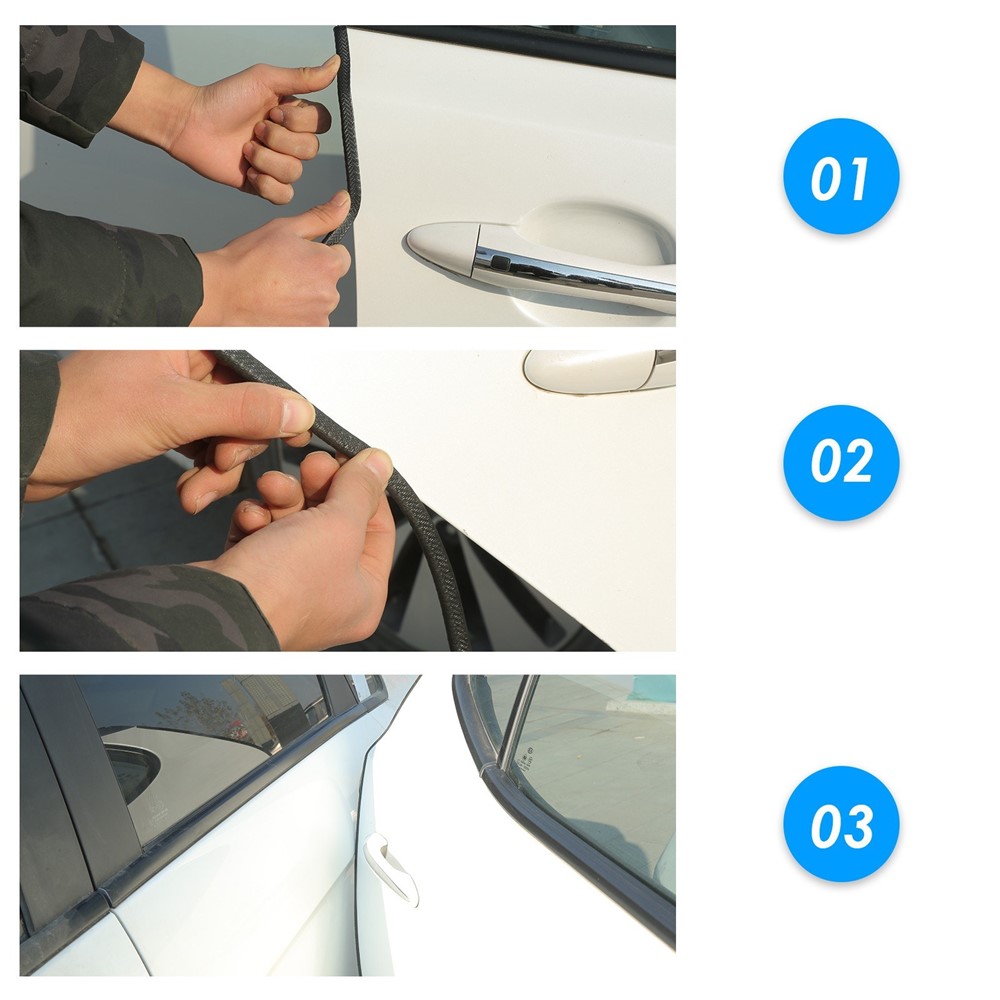 01

02

03