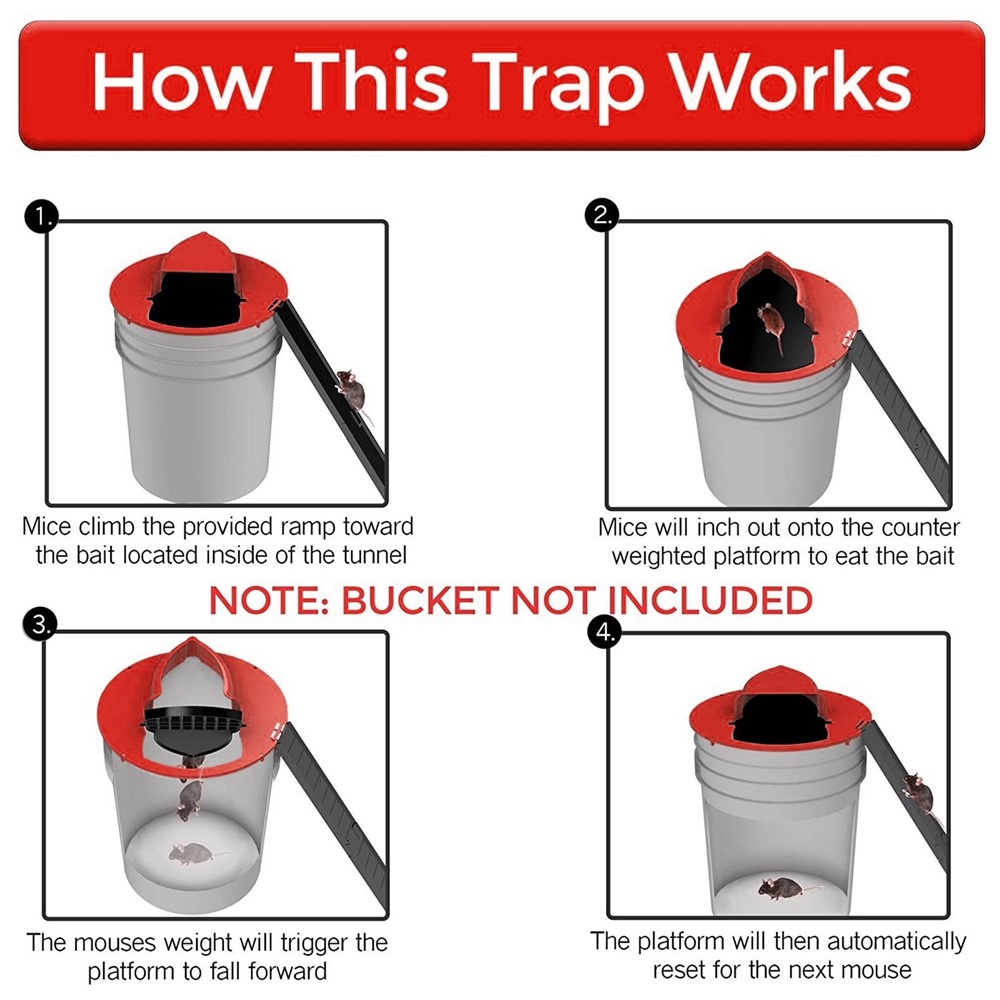 How This Trap Works

1.

Mice climb the provided ramp toward the bait located inside of the tunnel

2.

Mice will inch out onto the counter weighted platform to eat the bait

NOTE: BUCKET NOT INCLUDED

3.

The mouses weight will trigger the platform to fall forward

4.

The platform will then automatically reset for the next mouse