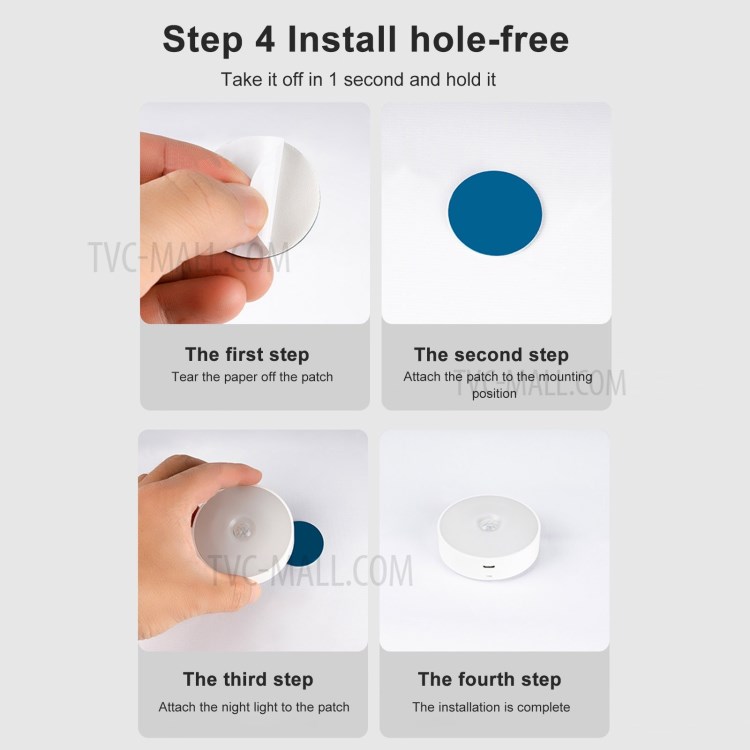 Step 4 Install hole-free

Take it off in 1 second and hold it

TVC-MALL.COM

The first step
Tear the paper off the patch

The second step
Attach the patch to the mounting position

TVC-MALL.COM

TVC-MALL.COM

The third step
Attach the night light to the patch

The fourth step
The installation is complete