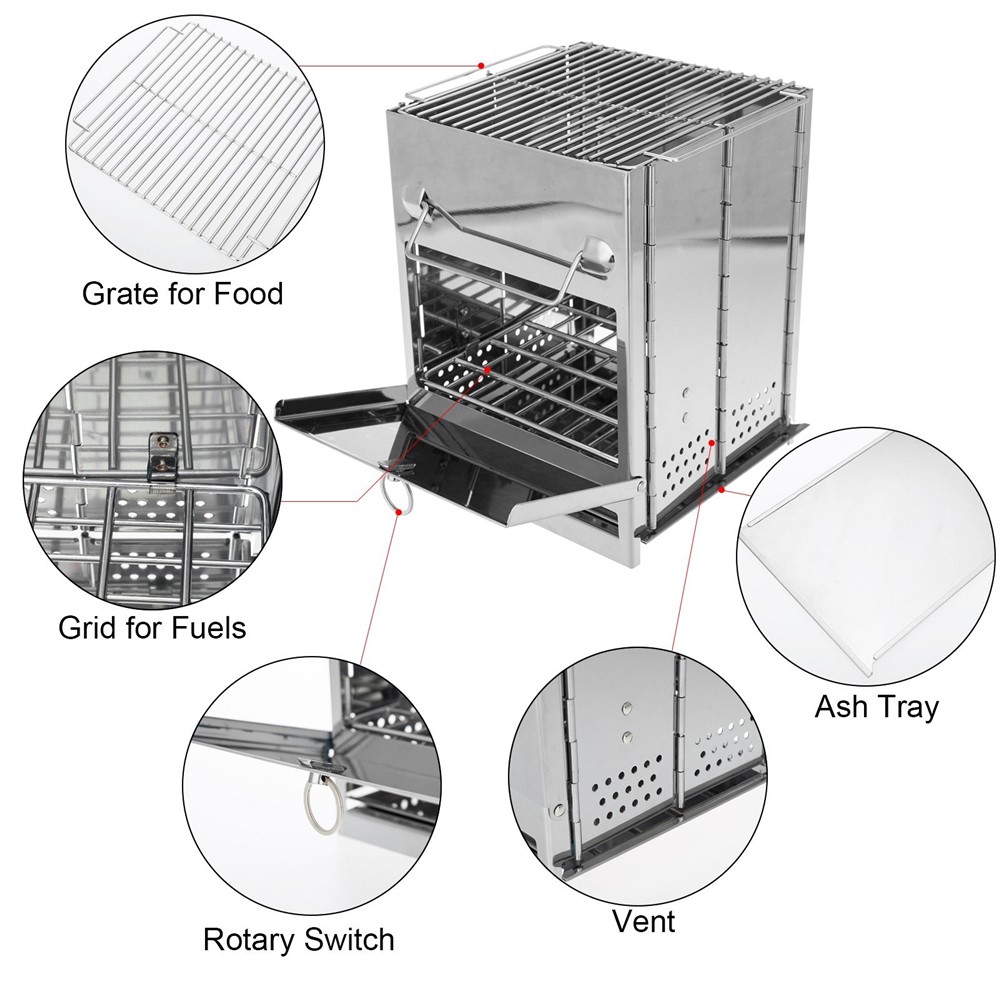 Grate for Food

Grid for Fuels

Ash Tray

Rotary Switch

Vent