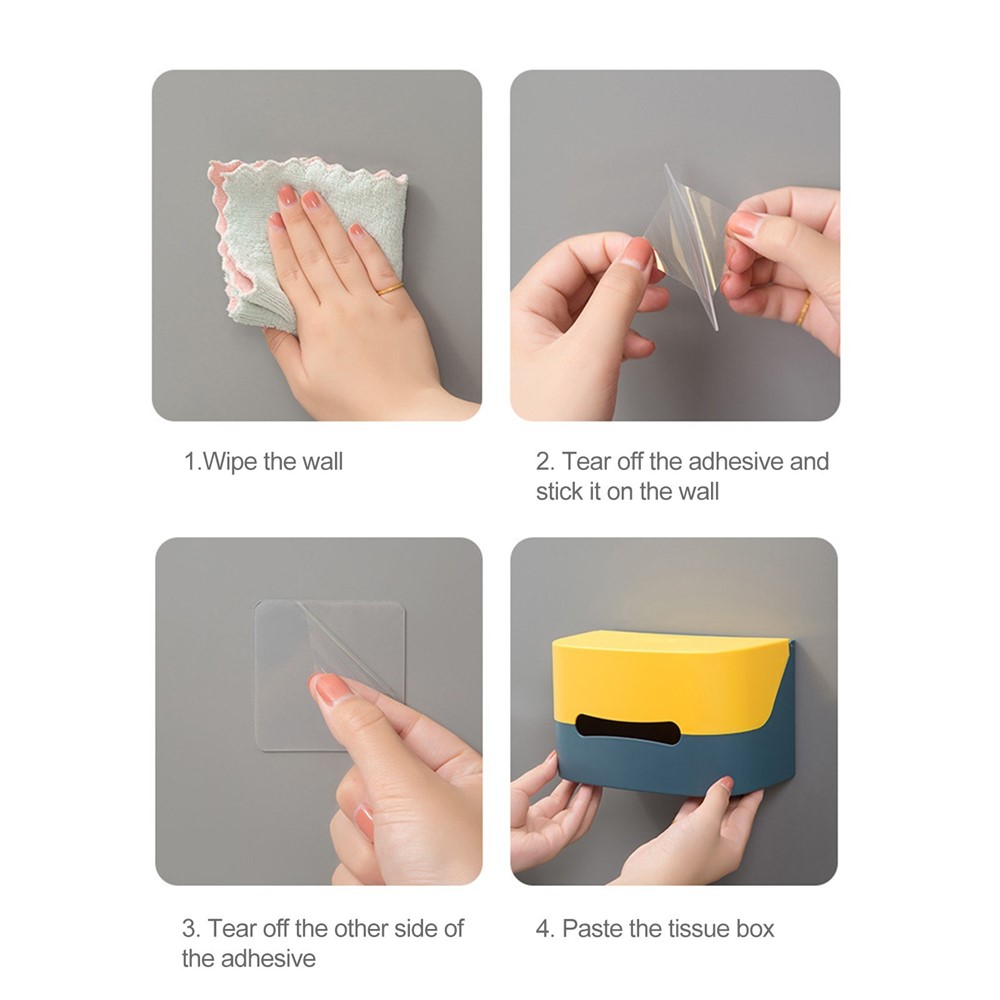 1.Wipe the wall

2. Tear off the adhesive and stick it on the wall

3. Tear off the other side of the adhesive

4. Paste the tissue box