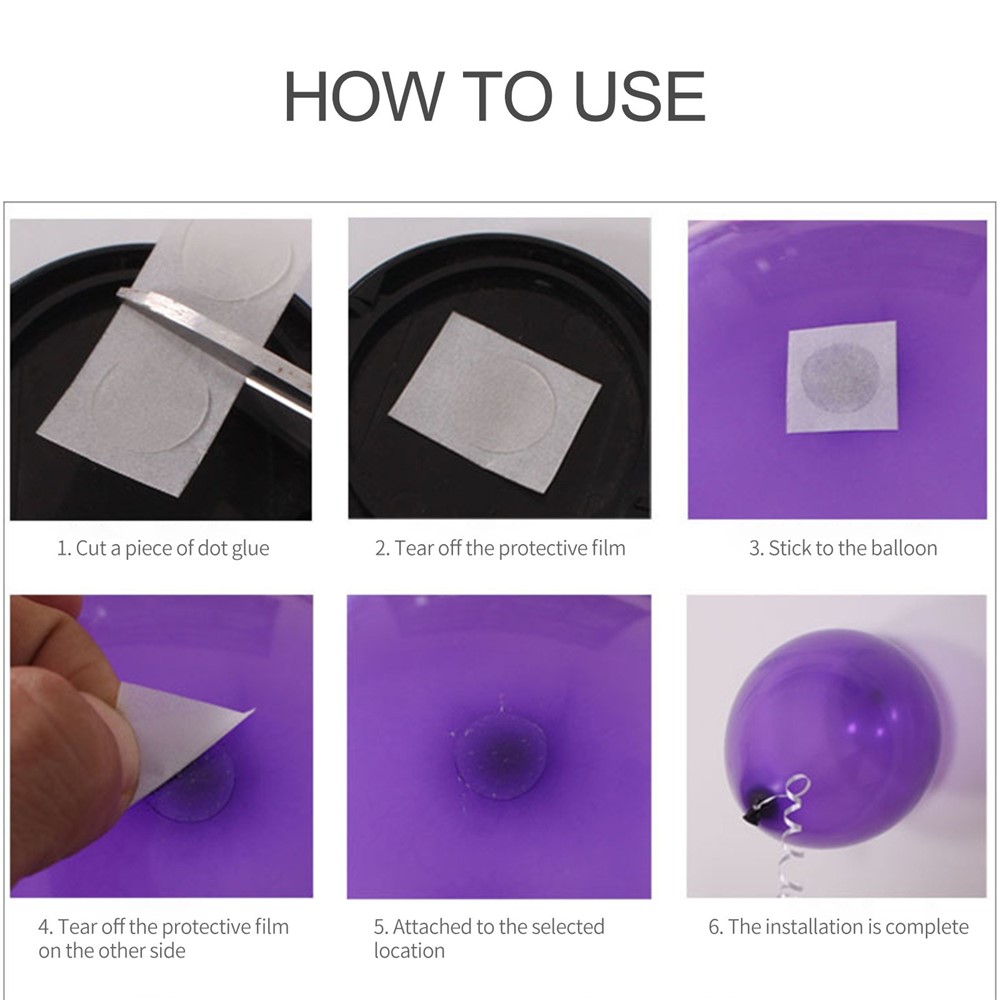 HOW TO USE

1. Cut a piece of dot glue

2. Tear off the protective film

3. Stick to the balloon

4. Tear off the protective film on the other side

5. Attached to the selected location

6. The installation is complete