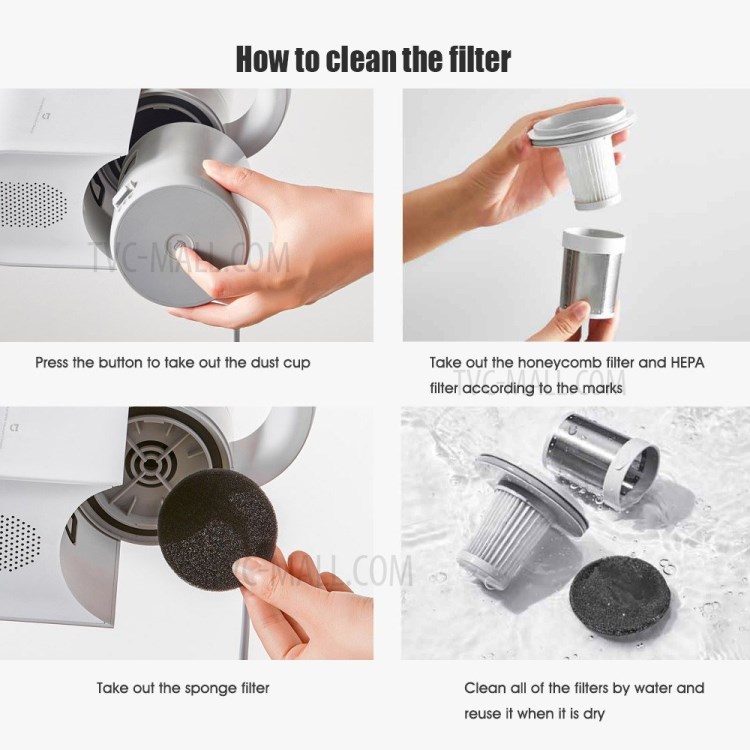 How to clean the filter

TVC-MALL.COM

Press the button to take out the dust cup

Take out the honeycomb filter and HEPA filter according to the marks

TVC-MALL.COM

TVC-MALL.COM

Take out the sponge filter

Clean all of the filters by water and reuse it when it is dry