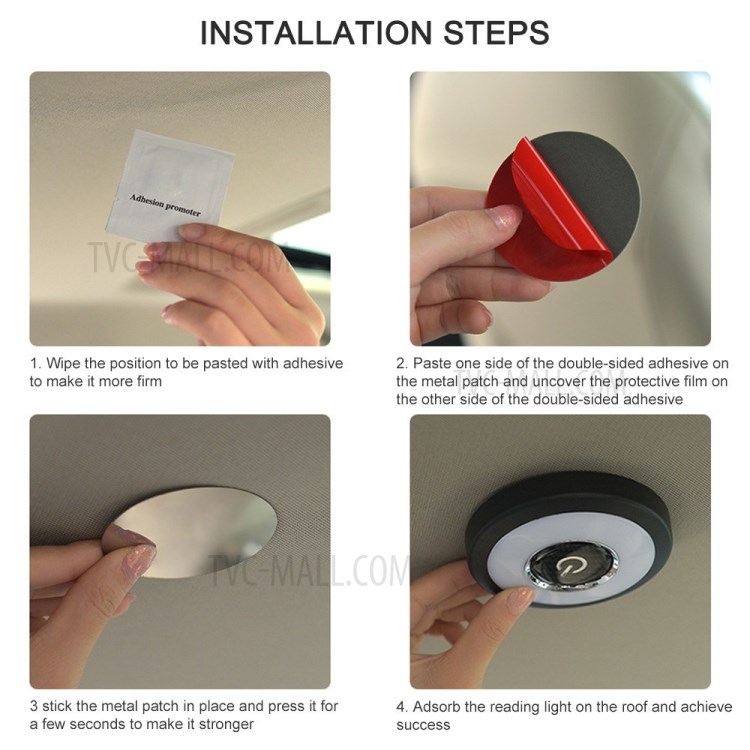 INSTALLATION STEPS

Adhesion promoter

TVC-MALL.COM

1. Wipe the position to be pasted with adhesive to make it more firm

2. Paste one side of the double-sided adhesive on the metal patch and uncover the protective film on the other side of the double-sided adhesive

TVC-MALL.COM

TVC-MALL.COM

3 stick the metal patch in place and press it for a few seconds to make it stronger

4. Adsorb the reading light on the roof and achieve success