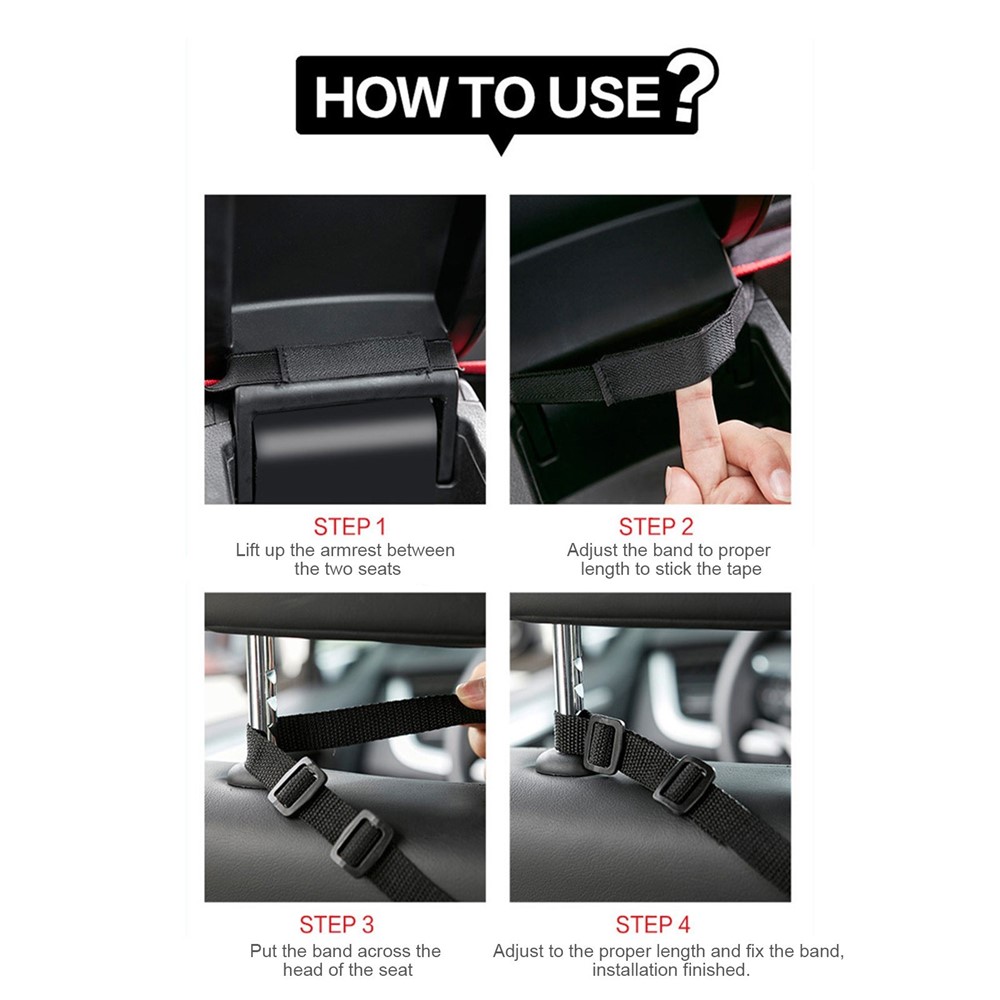 HOW TO USE?

STEP 1
Lift up the armrest between the two seats

STEP 2
Adjust the band to proper length to stick the tape

STEP 3
Put the band across the head of the seat

STEP 4
Adjust to the proper length and fix the band, installation finished.