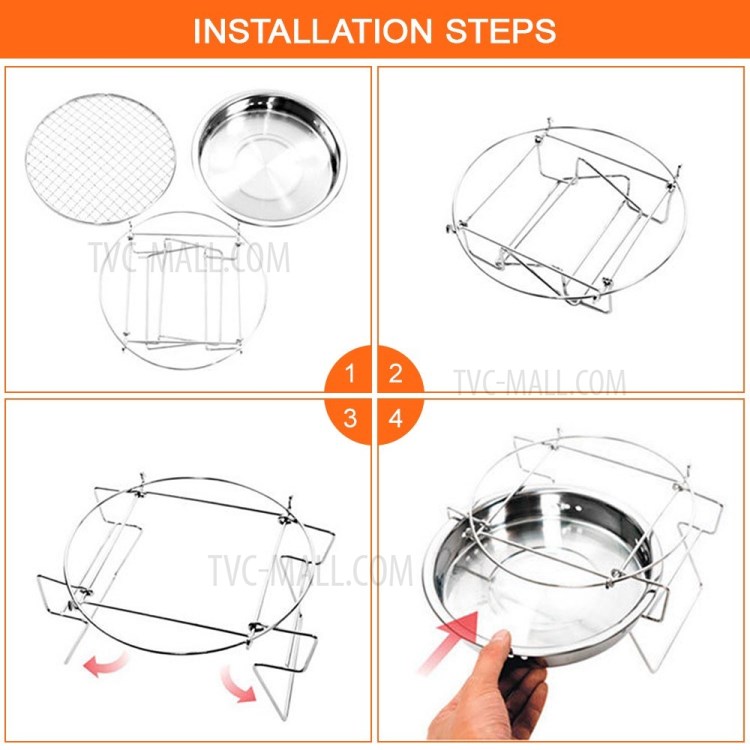 INSTALLATION STEPS

TVC-MALL.COM

1

2

TVC-MALL.COM

3

4

TVC-MALL.COM