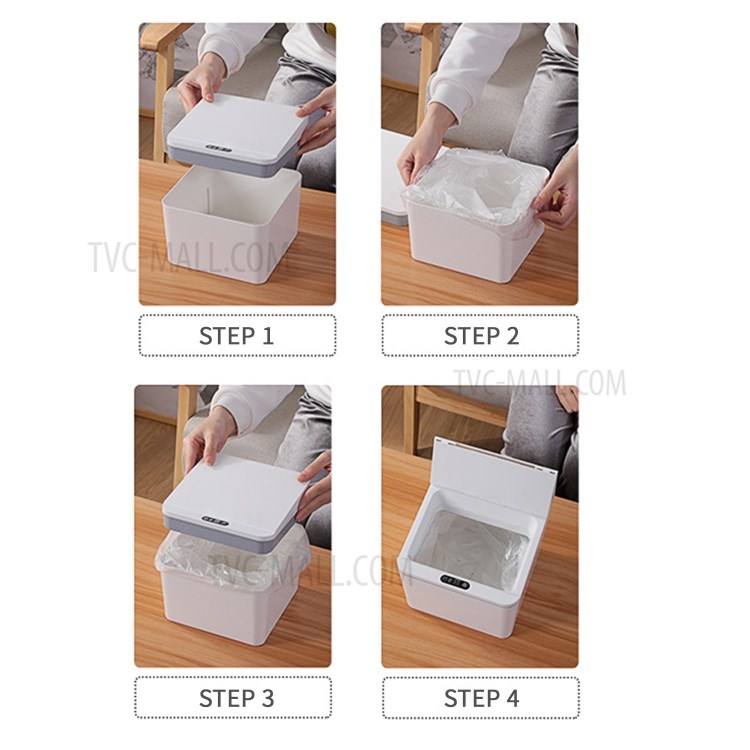 TVC-MALL.COM

STEP 1

STEP 2

TVC-MALL.COM

TVC-MALL.COM

STEP 3

STEP 4