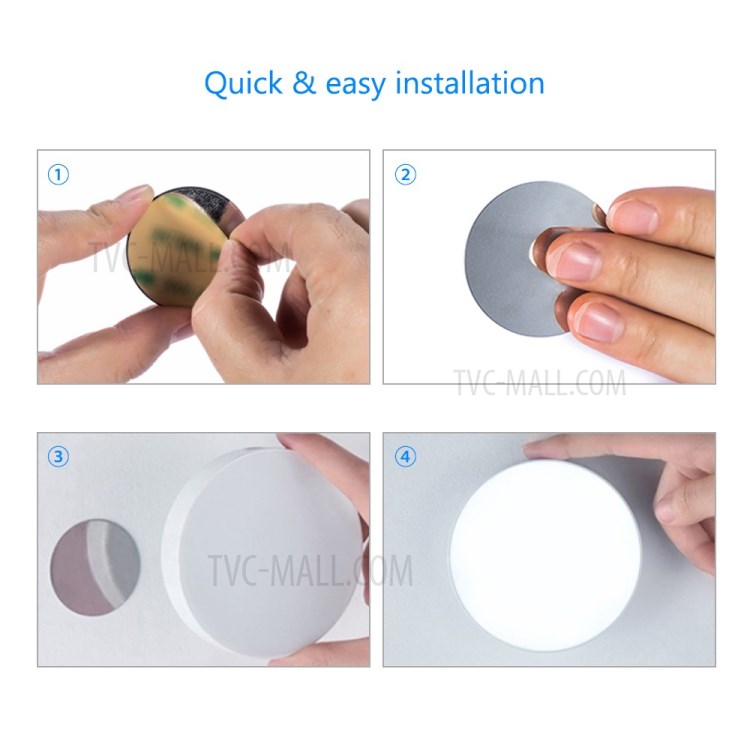 Quick & easy installation

①
TVC-MALL.COM

②
TVC-MALL.COM

③
TVC-MALL.COM

④