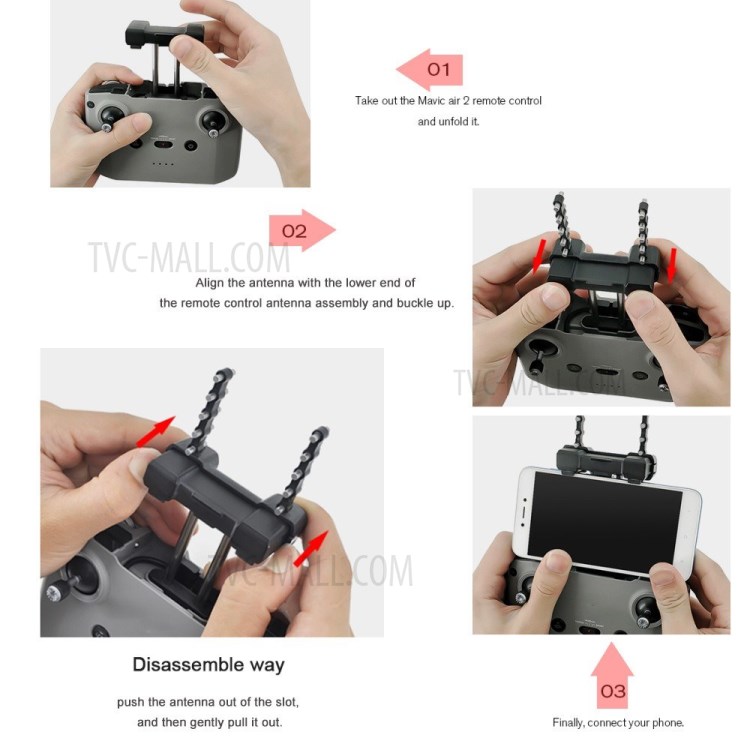 01

Take out the Mavic air 2 remote control and unfold it.

02

TVC-MALL.COM

Align the antenna with the lower end of the remote control antenna assembly and buckle up.

TVC-MALL.COM

TVC-MALL.COM

Disassemble way

push the antenna out of the slot, and then gently pull it out.

03

Finally, connect your phone.