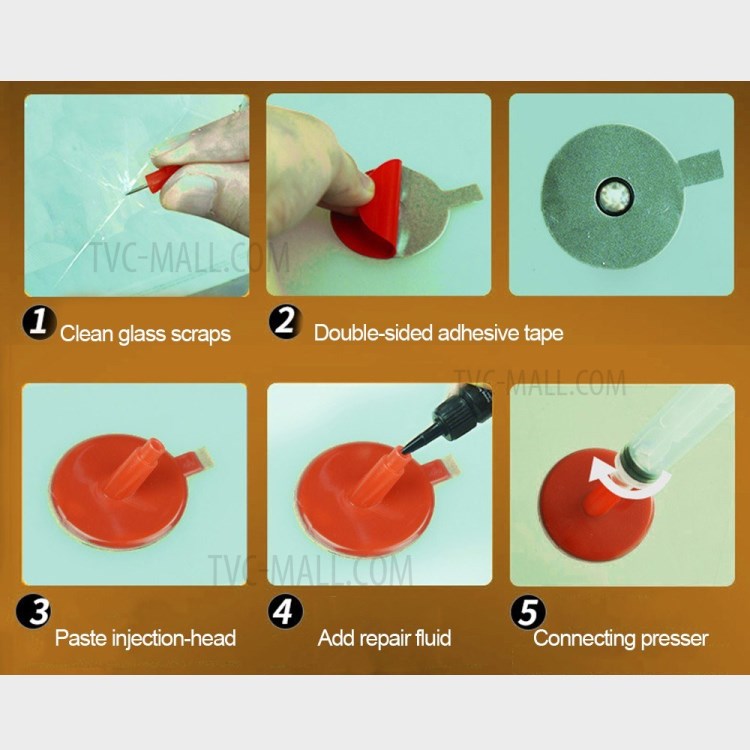 TVC-MALL.COM

1 Clean glass scraps

2 Double-sided adhesive tape

TVC-MALL.COM

TVC-MALL.COM

3 Paste injection-head

4 Add repair fluid

5 Connecting presser