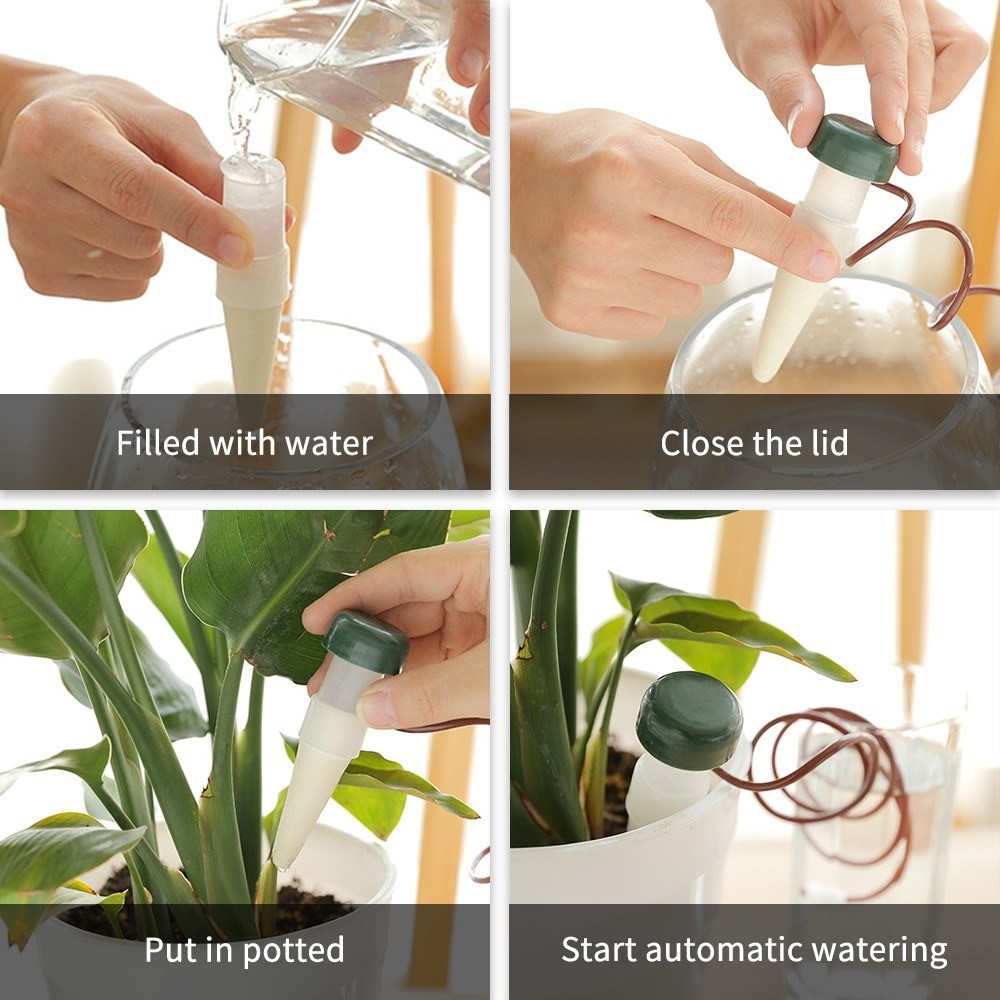 Filled with water

Close the lid

Put in potted

Start automatic watering