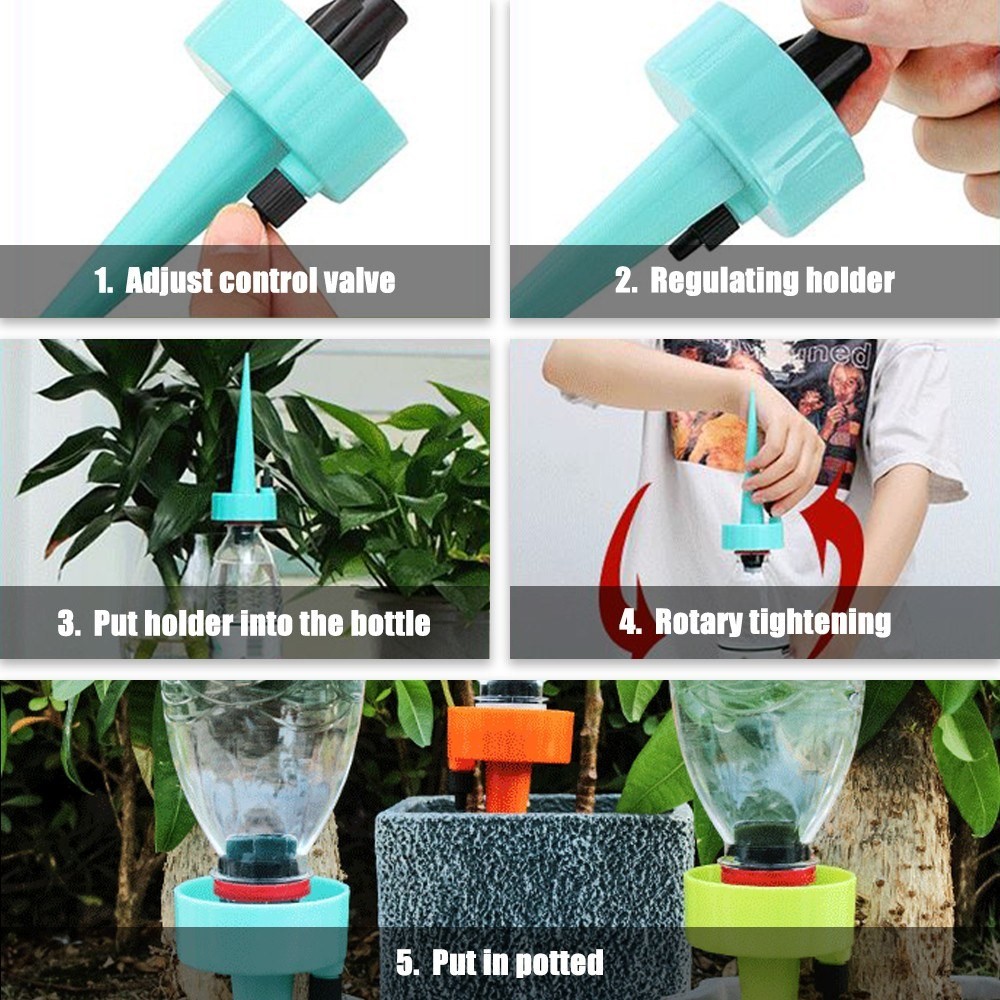 1. Adjust control valve

2. Regulating holder

3. Put holder into the bottle

4. Rotary tightening

5. Put in potted