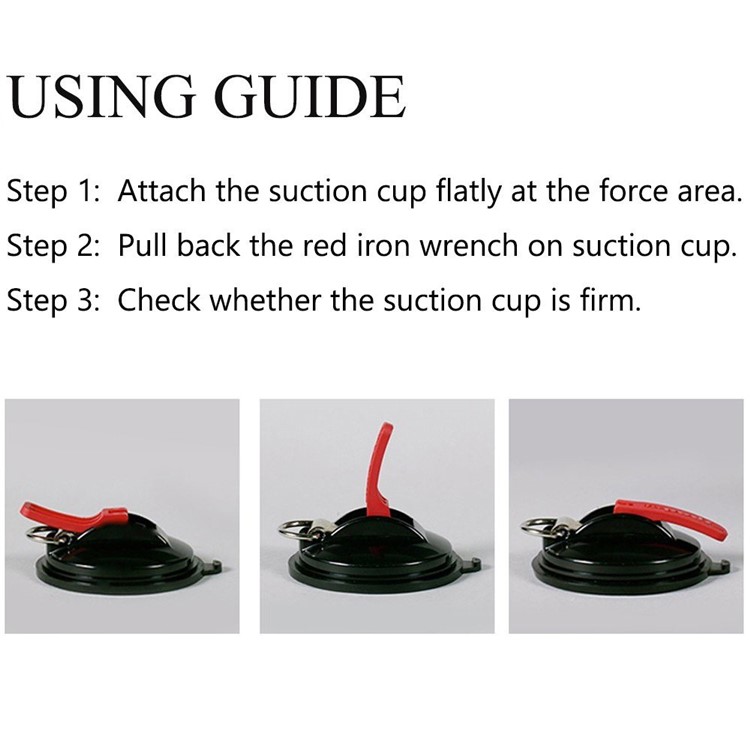 USING GUIDE

Step 1: Attach the suction cup flatly at the force area.

Step 2: Pull back the red iron wrench on suction cup.

Step 3: Check whether the suction cup is firm.