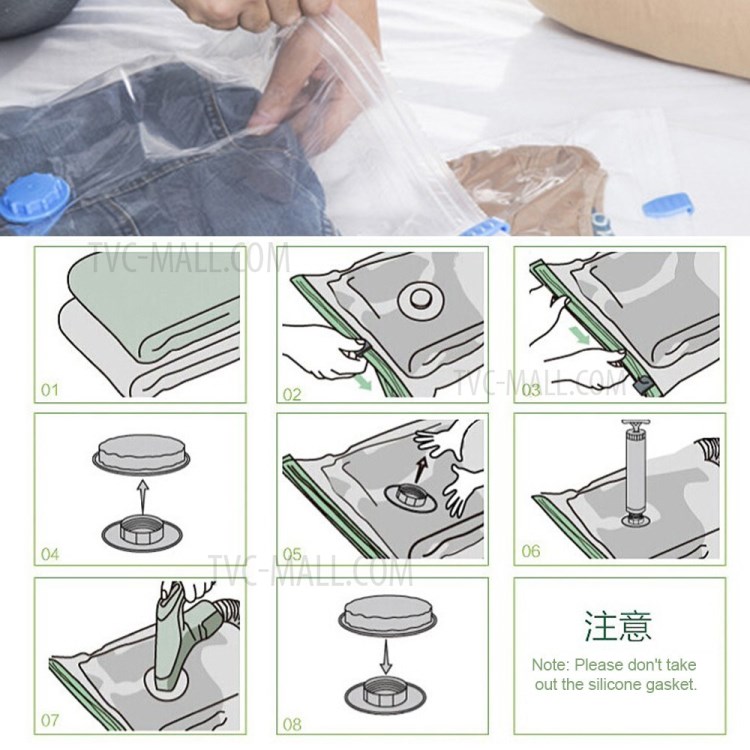 TVC-MALL.COM

01

02

TVC-MALL.COM

03

04

05

06

TVC-MALL.COM

07

08

注意

Note: Please don't take out the silicone gasket.