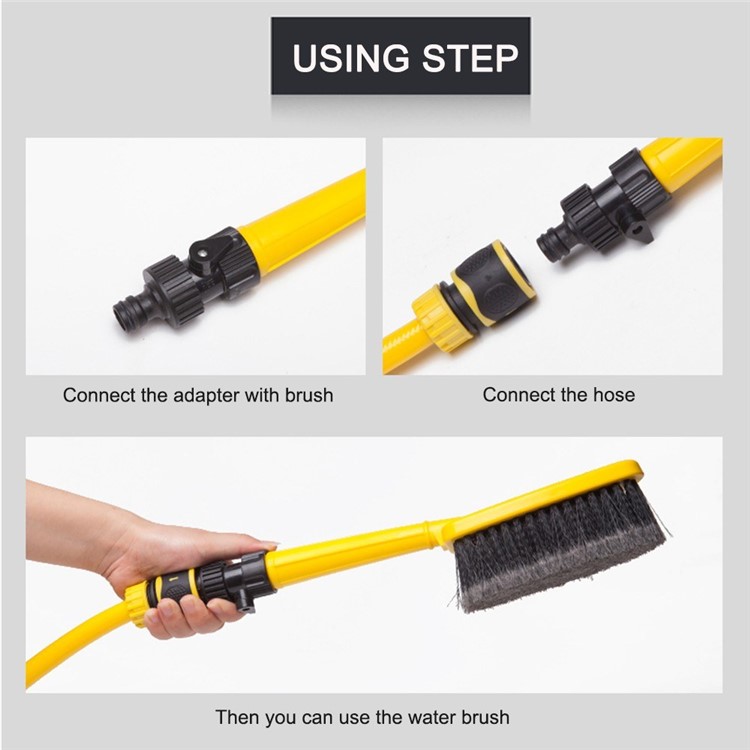 USING STEP

Connect the adapter with brush

Connect the hose

Then you can use the water brush