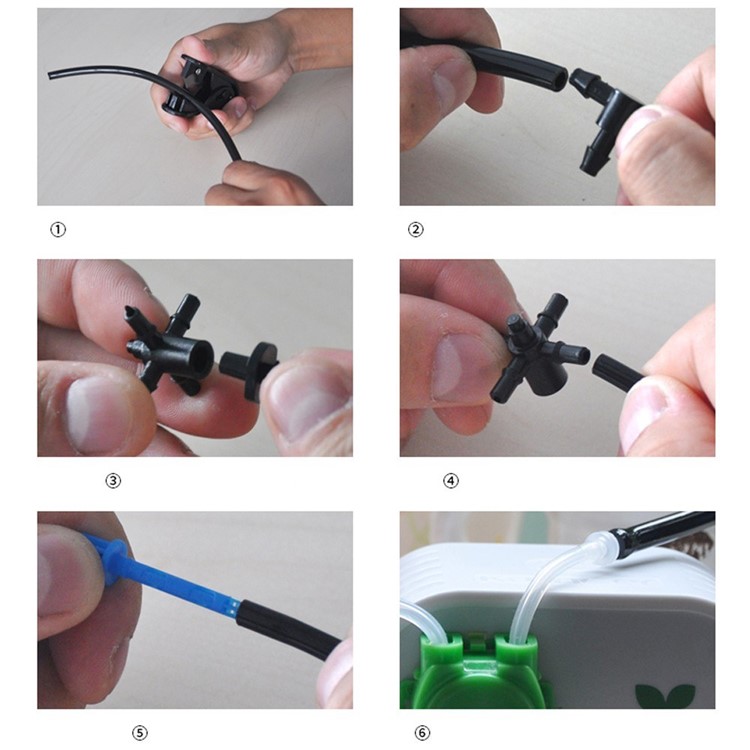 ①

②

③

④

⑤

⑥