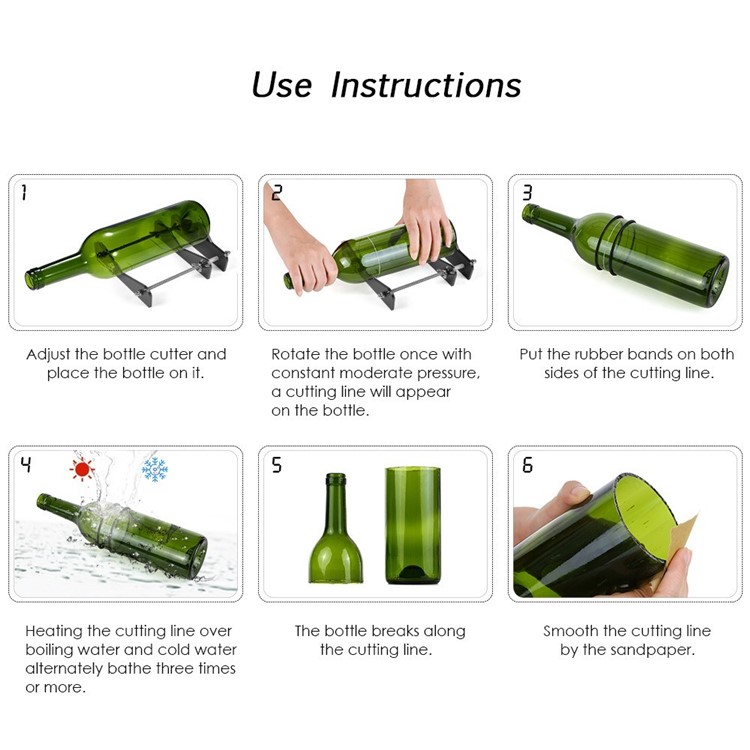 Use Instructions

1

Adjust the bottle cutter and place the bottle on it.

2

Rotate the bottle once with constant moderate pressure, a cutting line will appear on the bottle.

3

Put the rubber bands on both sides of the cutting line.

4

Heating the cutting line over boiling water and cold water alternately bathe three times or more.

5

The bottle breaks along the cutting line.

6

Smooth the cutting line by the sandpaper.