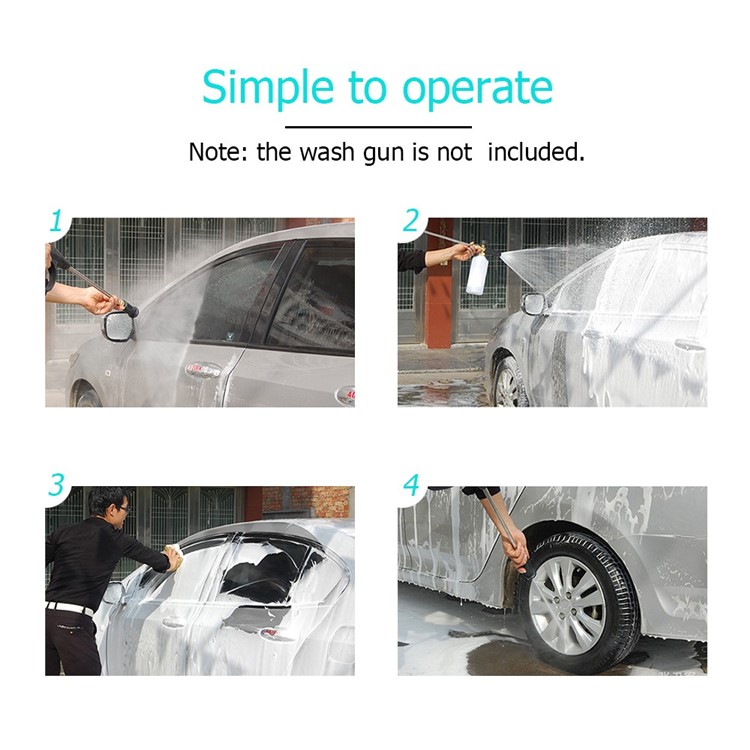 Simple to operate

Note: the wash gun is not included.

1

2

3

4