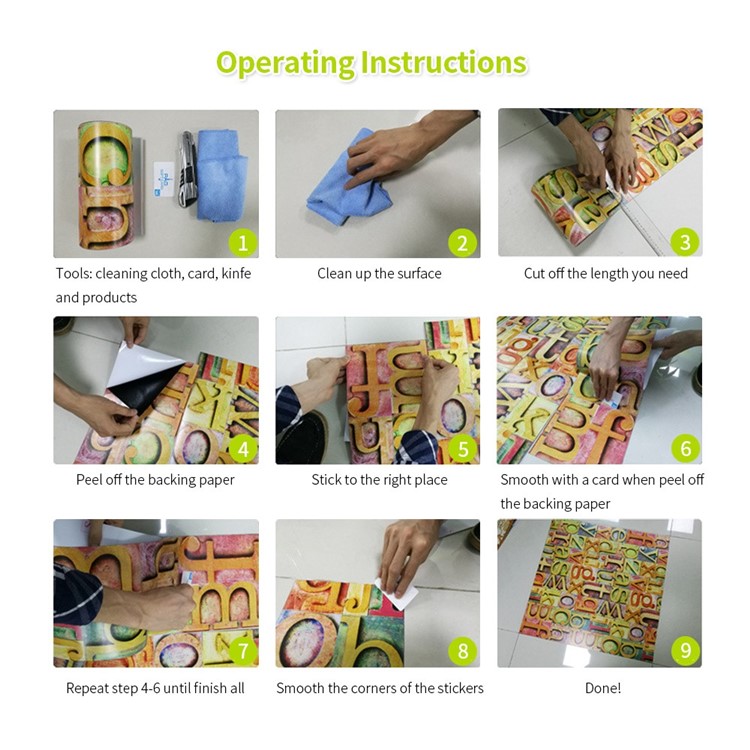 Operating Instructions

1
Tools: cleaning cloth, card, kinfe and products

2
Clean up the surface

3
Cut off the length you need

4
Peel off the backing paper

5
Stick to the right place

6
Smooth with a card when peel off the backing paper

7
Repeat step 4-6 until finish all

8
Smooth the corners of the stickers

9
Done!