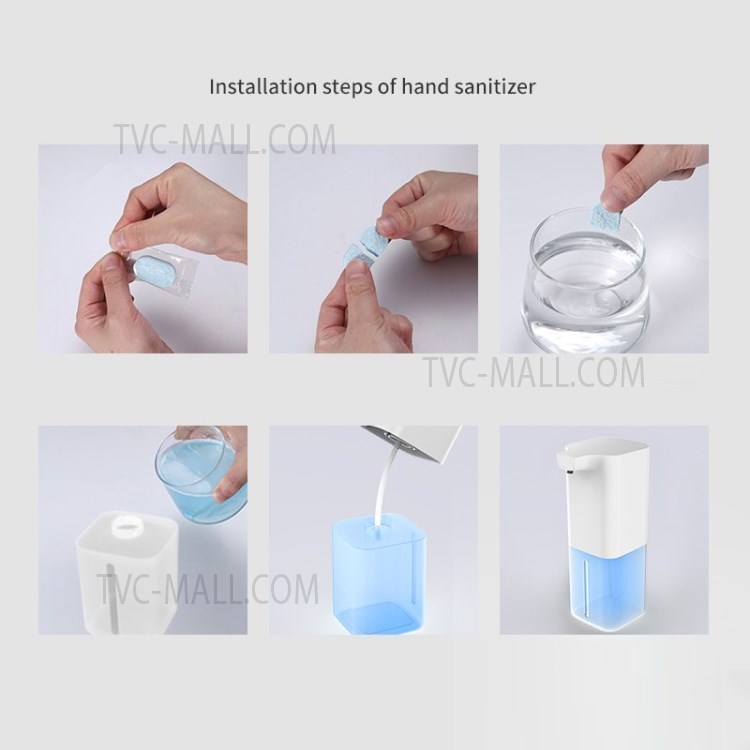 Installation steps of hand sanitizer

TVC-MALL.COM

TVC-MALL.COM

TVC-MALL.COM