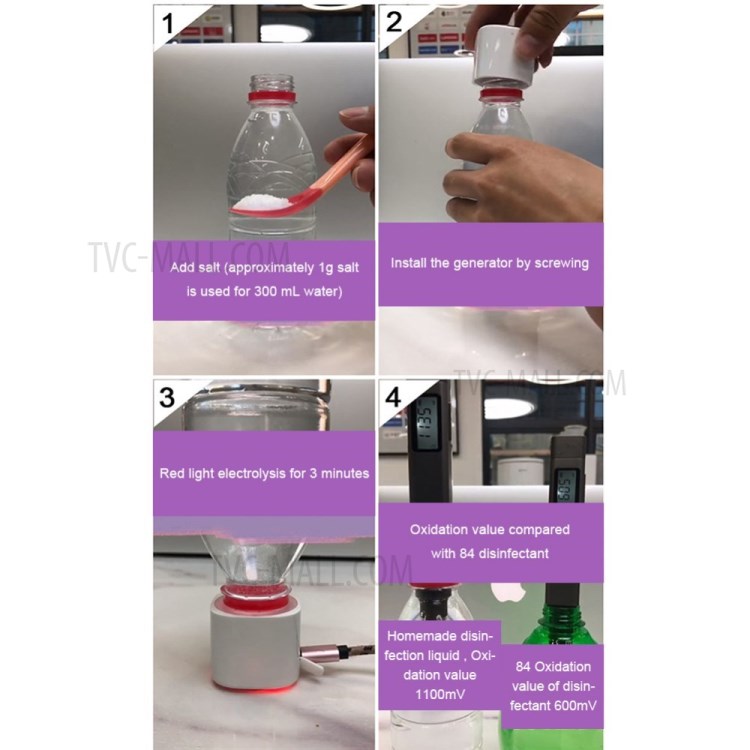 1

TVC-MALL.COM

Add salt (approximately 1g salt is used for 300 mL water)

2

Install the generator by screwing

TVC-MALL.COM

3

Red light electrolysis for 3 minutes

TVC-MALL.COM

4

1135

605

Oxidation value compared with 84 disinfectant

Homemade disinfection liquid , Oxidation value 1100mV

84 Oxidation value of disinfectant 600mV