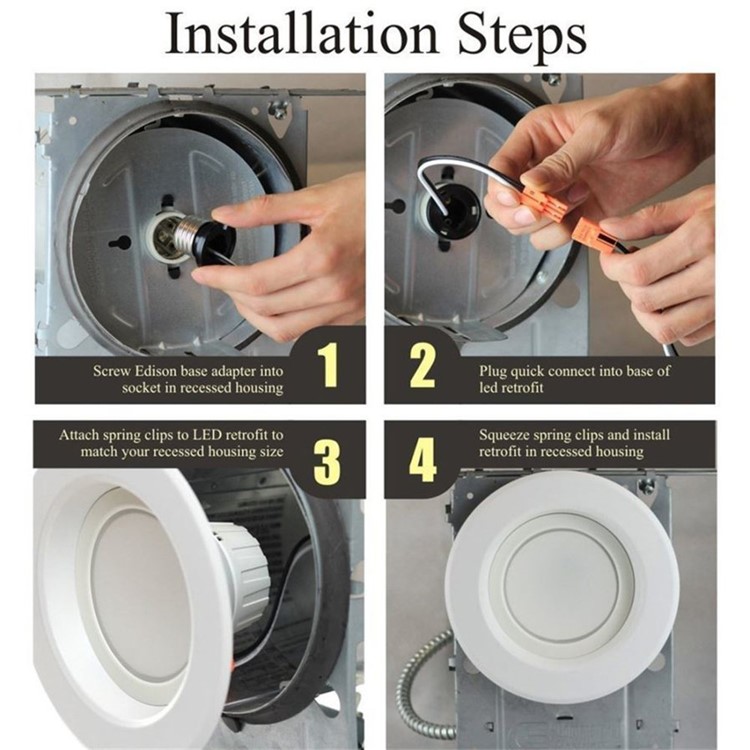 Installation Steps

Screw Edison base adapter into socket in recessed housing

1

2

Plug quick connect into base of led retrofit

Attach spring clips to LED retrofit to match your recessed housing size

3

4

Squeeze spring clips and install retrofit in recessed housing