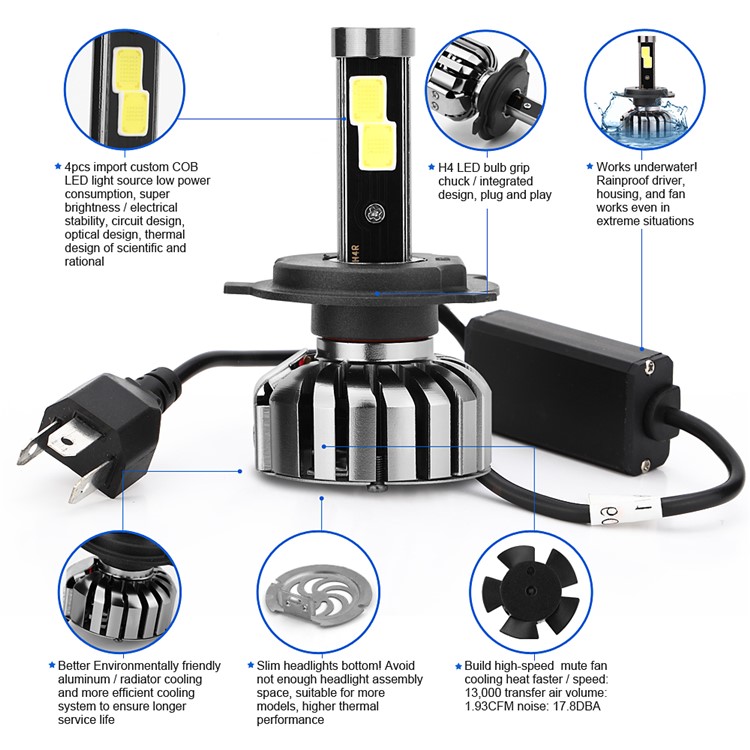 ★ 4pcs import custom COB LED light source low power consumption, super brightness / electrical stability, circuit design, optical design, thermal design of scientific and rational

★ H4 LED bulb grip chuck / integrated design, plug and play

★ Works underwater! Rainproof driver, housing, and fan works even in extreme situations

H4R

★ Better Environmentally friendly aluminum / radiator cooling and more efficient cooling system to ensure longer service life

★ Slim headlights bottom! Avoid not enough headlight assembly space, suitable for more models, higher thermal performance

★ Build high-speed mute fan cooling heat faster / speed: 13,000 transfer air volume: 1.93CFM noise: 17.8DBA