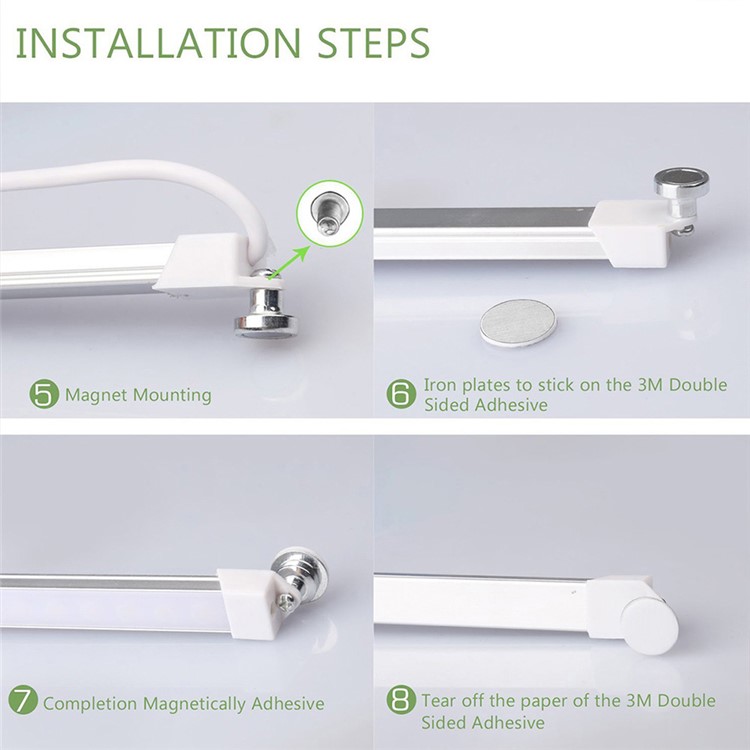 INSTALLATION STEPS

5 Magnet Mounting

6 Iron plates to stick on the 3M Double Sided Adhesive

7 Completion Magnetically Adhesive

8 Tear off the paper of the 3M Double Sided Adhesive