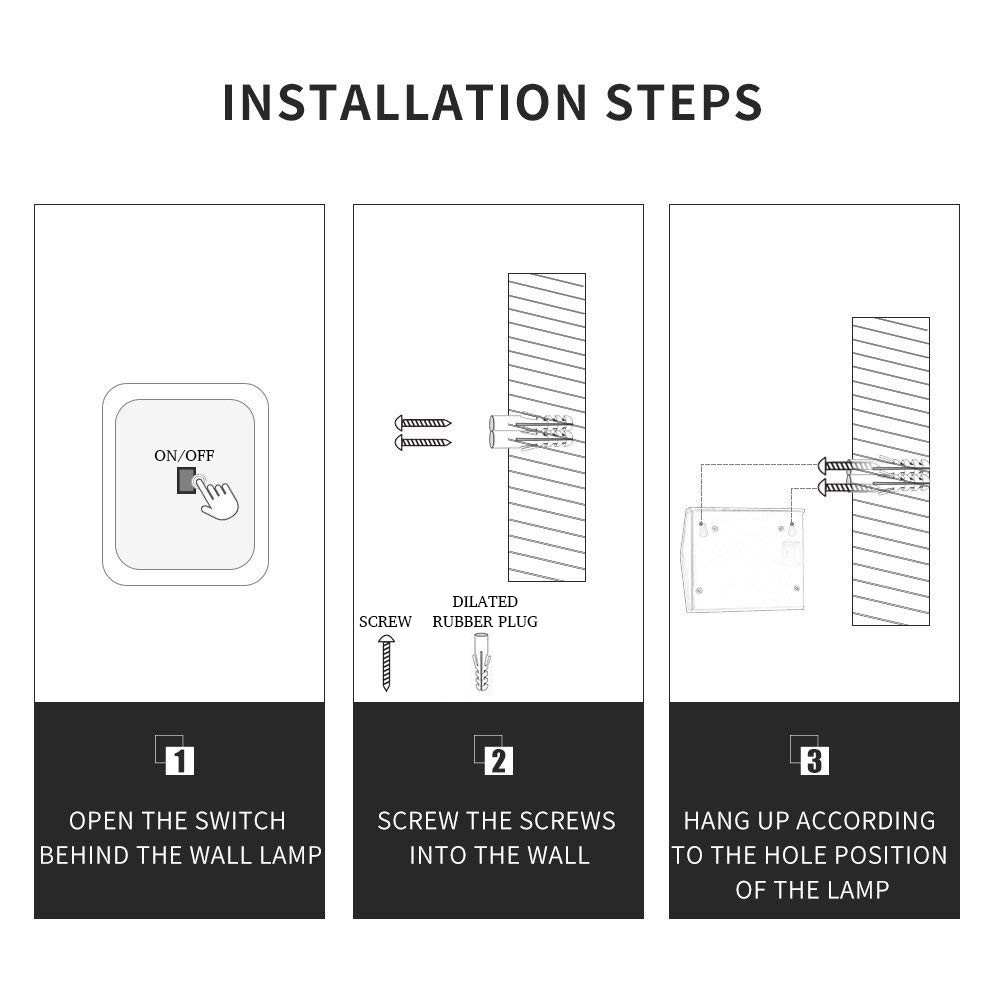 INSTALLATION STEPS

ON/OFF

1

OPEN THE SWITCH BEHIND THE WALL LAMP

SCREW

DILATED RUBBER PLUG

2

SCREW THE SCREWS INTO THE WALL

3

HANG UP ACCORDING TO THE HOLE POSITION OF THE LAMP