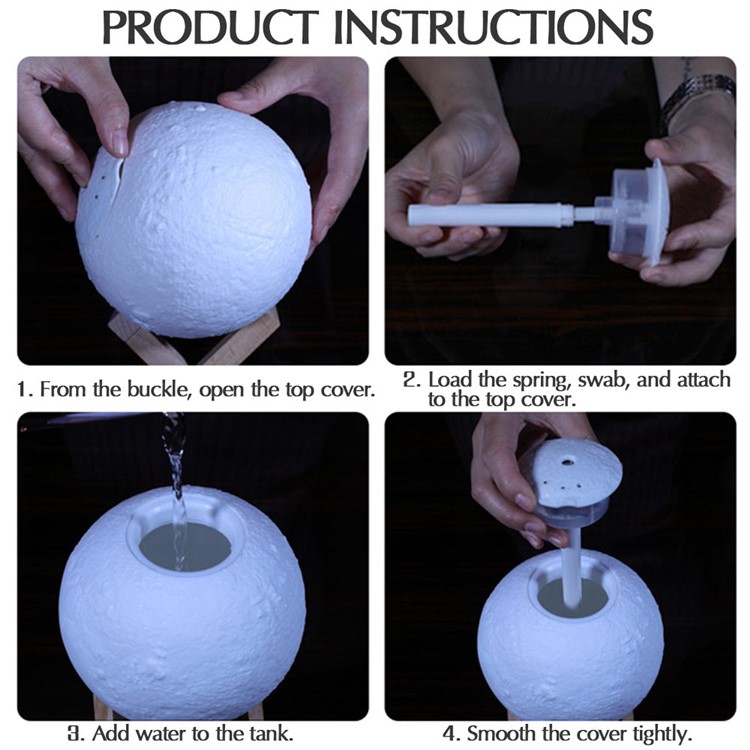 PRODUCT INSTRUCTIONS

1. From the buckle, open the top cover.

2. Load the spring, swab, and attach to the top cover.

3. Add water to the tank.

4. Smooth the cover tightly.