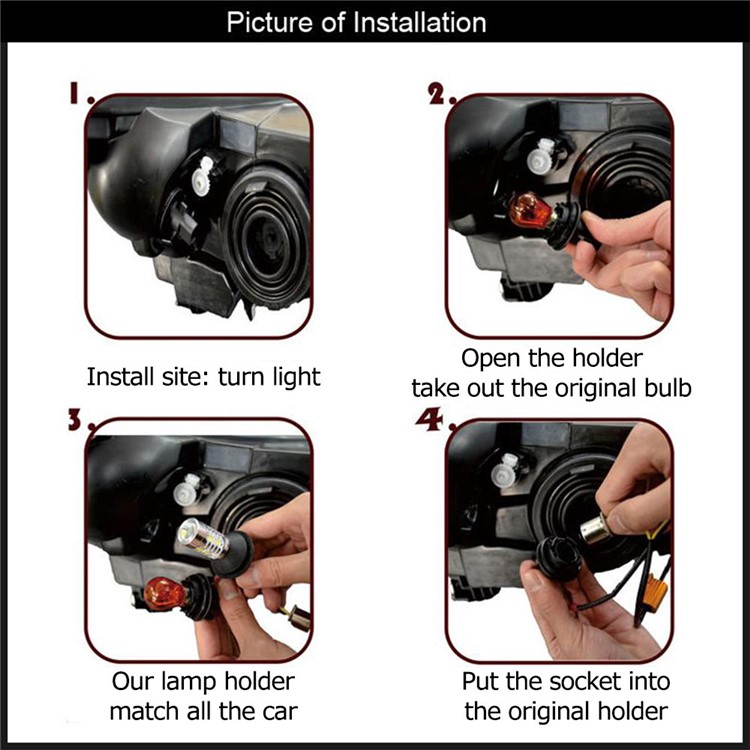 Picture of Installation

1.

Install site: turn light

2.

Open the holder
take out the original bulb

3.

Our lamp holder
match all the car

4.

Put the socket into
the original holder