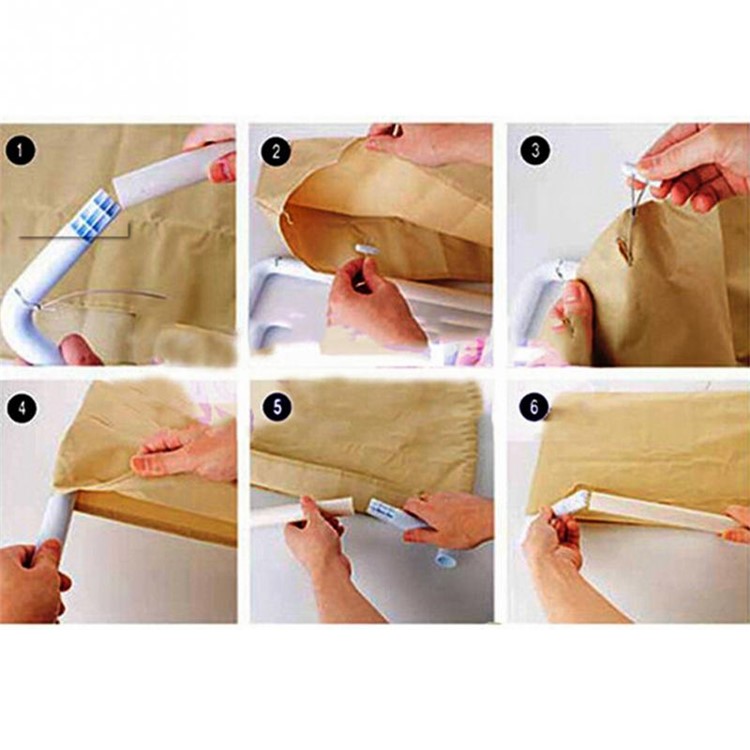 1
2
3
4
5
6