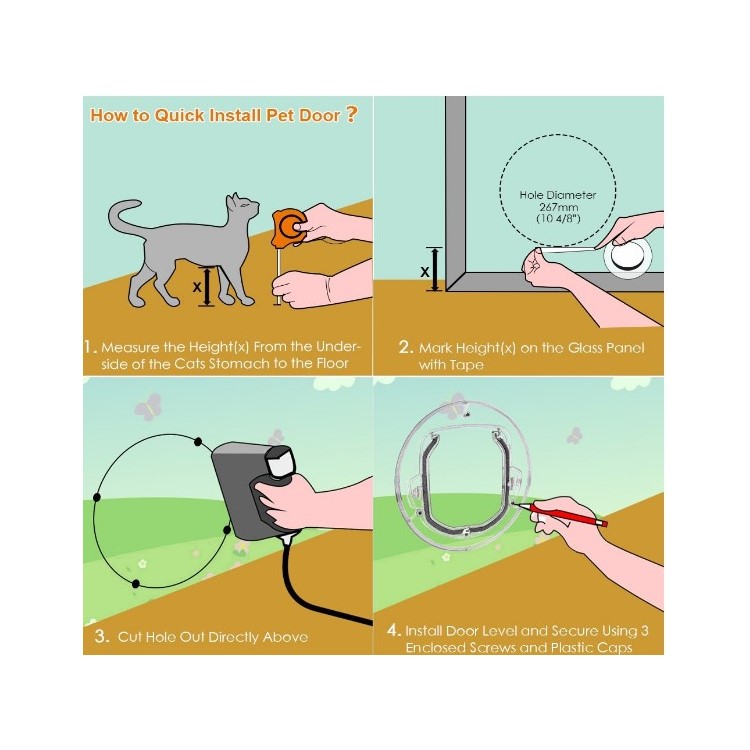 How to Quick Install Pet Door ?

x

1. Measure the Height(x) From the Underside of the Cats Stomach to the Floor

Hole Diameter 267mm (10 4/8")

x

2. Mark Height(x) on the Glass Panel with Tape

3. Cut Hole Out Directly Above

4. Install Door Level and Secure Using 3 Enclosed Screws and Plastic Caps