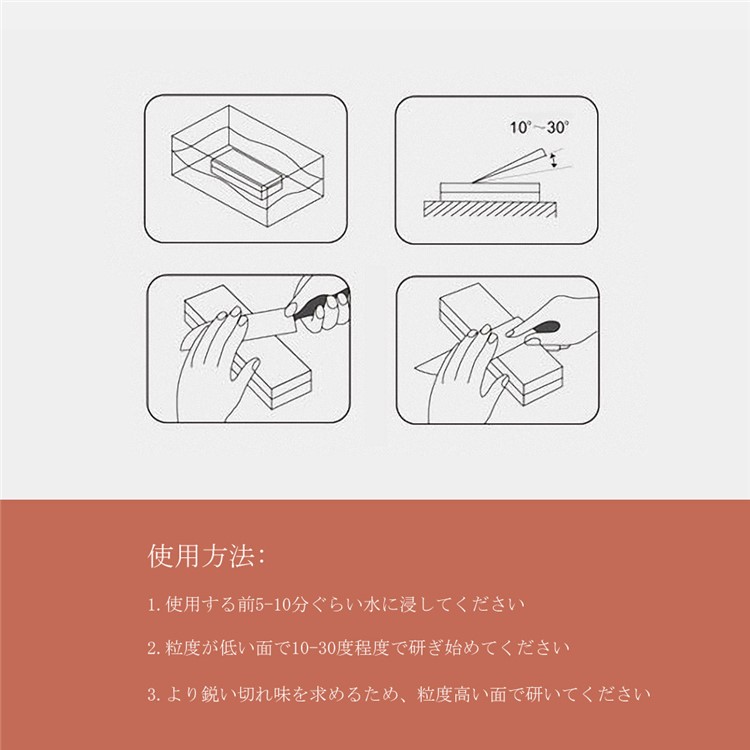 10°~30°

使用方法:

1. 使用する前5-10分ぐらい水に浸してください

2. 粒度が低い面で10-30度程度で研ぎ始めてください

3. より鋭い切れ味を求めるため、粒度高い面で研いてください