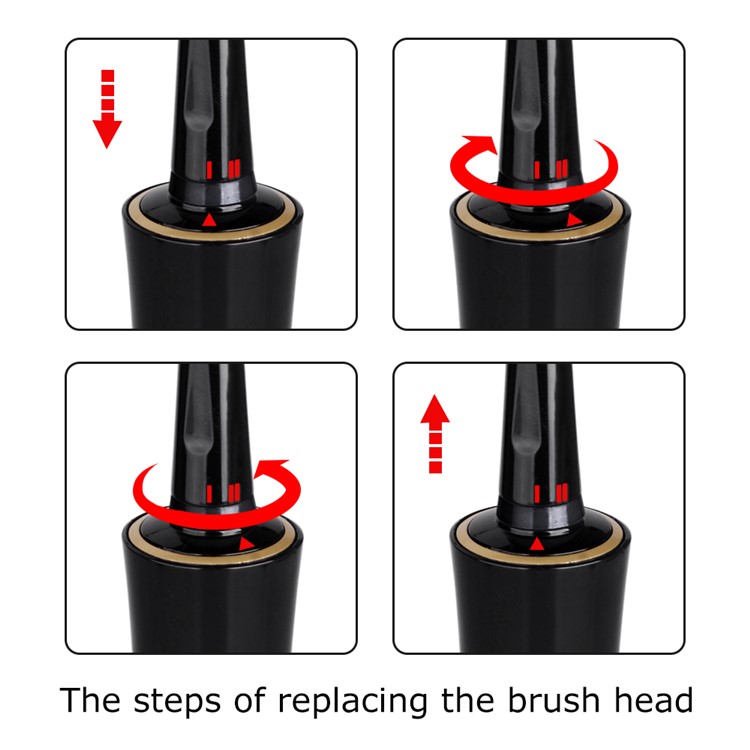 The steps of replacing the brush head