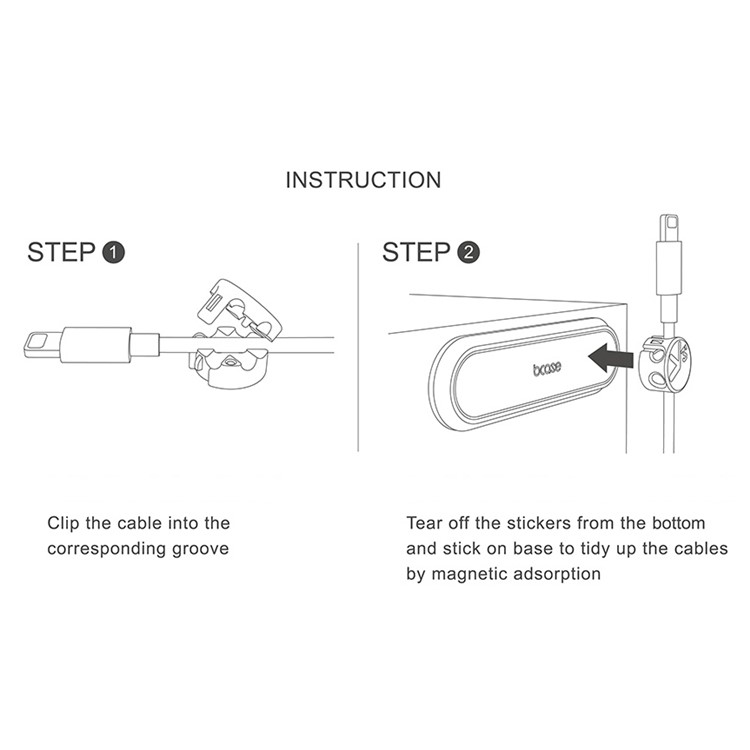 INSTRUCTION

STEP 1

STEP 2

bcase

Clip the cable into the corresponding groove

Tear off the stickers from the bottom and stick on base to tidy up the cables by magnetic adsorption