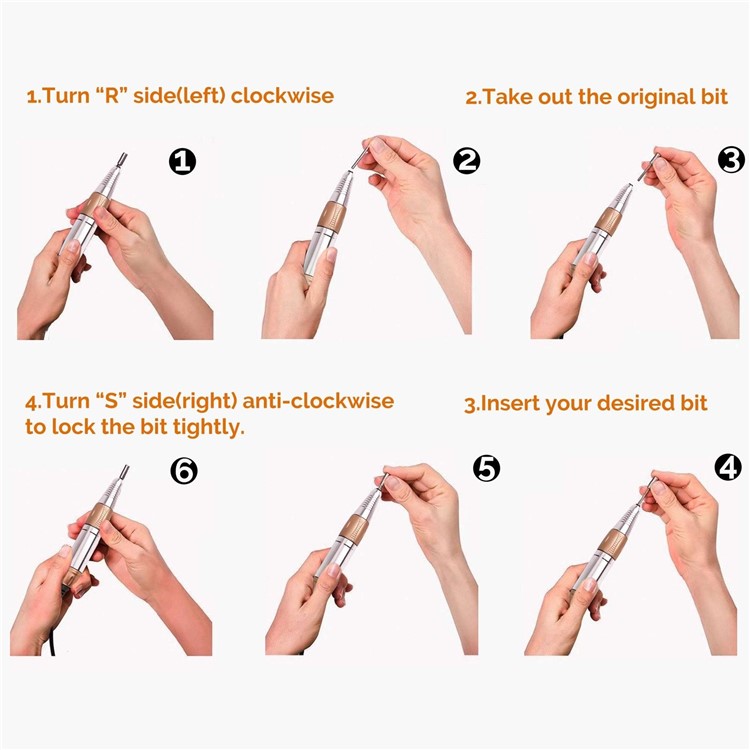 1.Turn “R” side(left) clockwise

2.Take out the original bit

❶

❷

❸

4.Turn “S” side(right) anti-clockwise to lock the bit tightly.

3.Insert your desired bit

❻

❺

❹