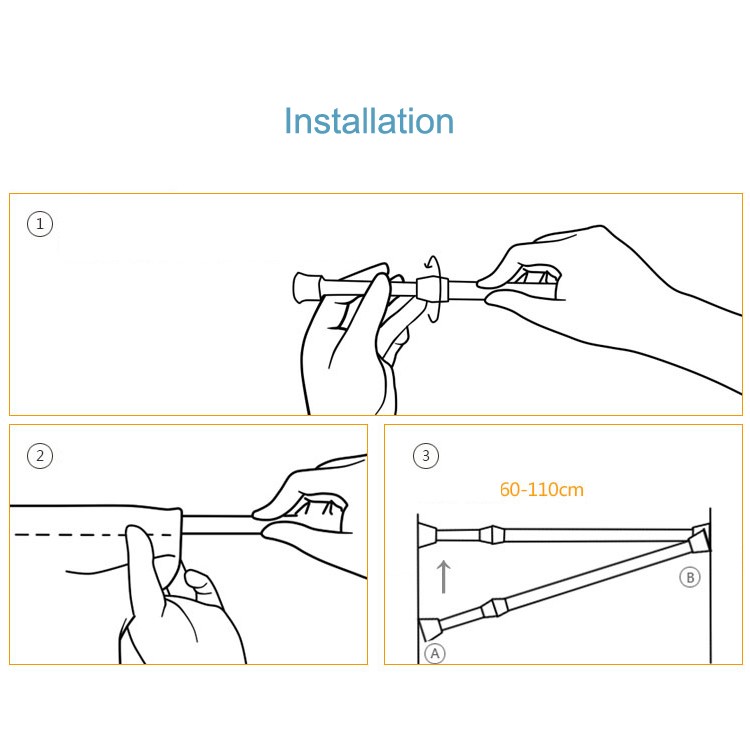 Installation

1

2

3

60-110cm

B

A