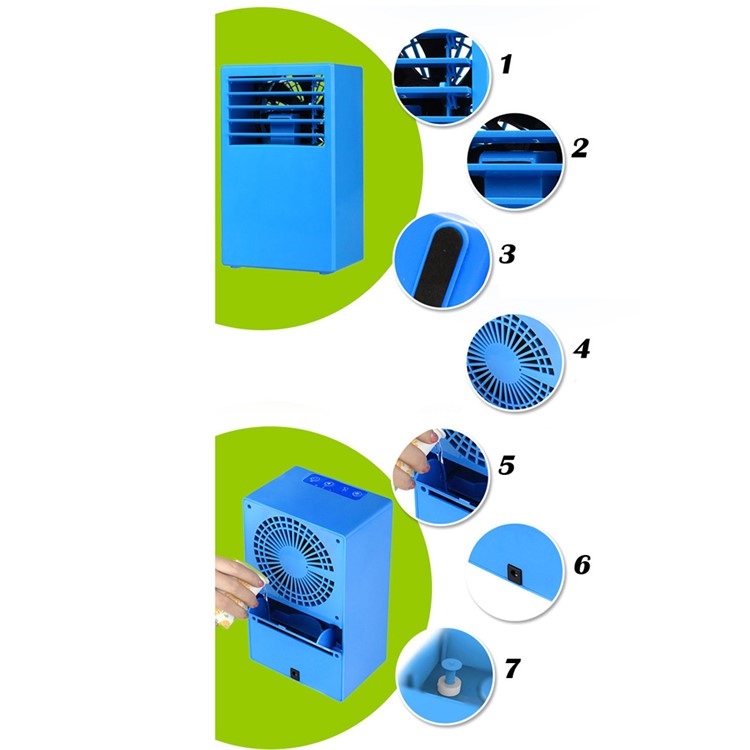 1
2
3
4
5
6
7