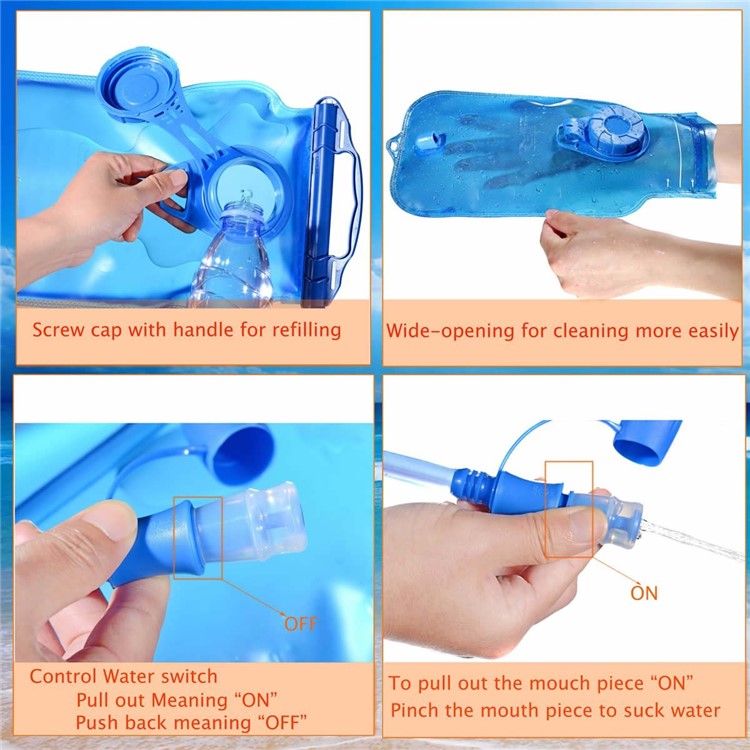 Screw cap with handle for refilling

Wide-opening for cleaning more easily

OFF

Control Water switch
Pull out Meaning “ON”
Push back meaning “OFF”

ON

To pull out the mouch piece “ON”
Pinch the mouth piece to suck water