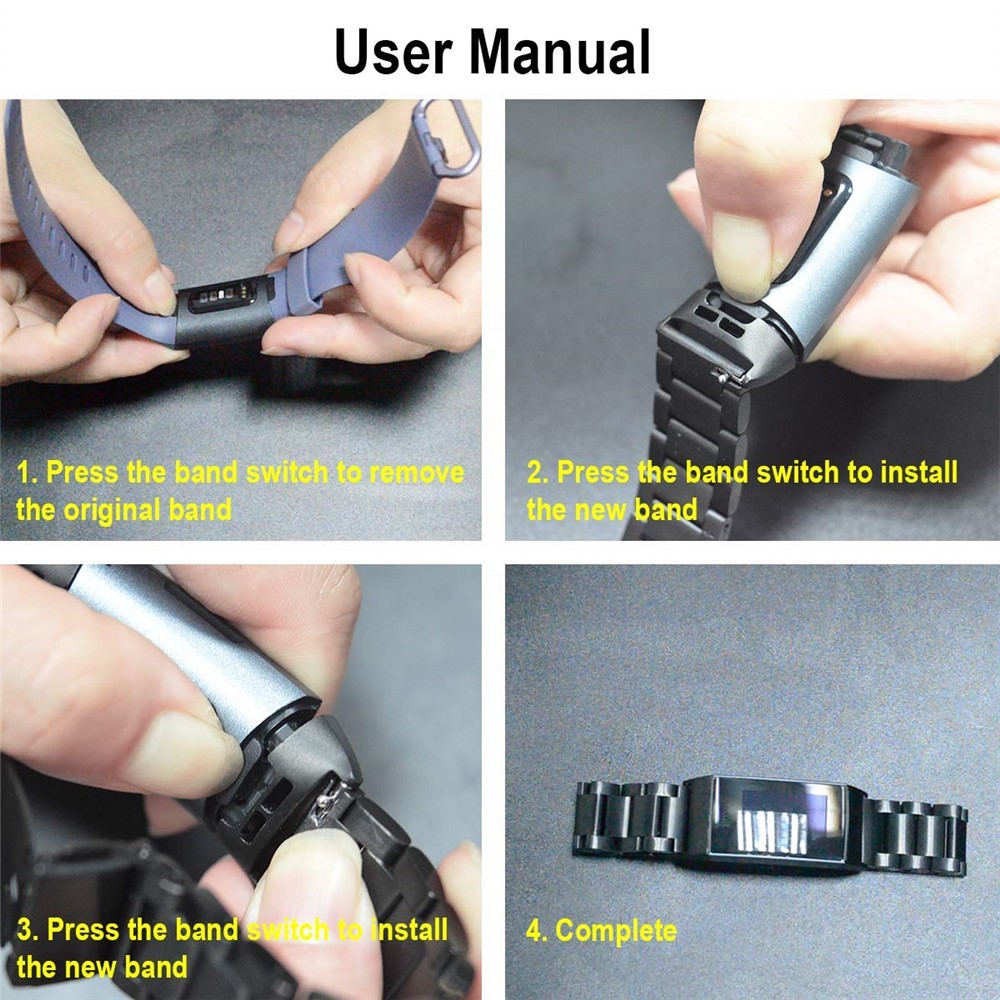 User Manual

1. Press the band switch to remove the original band

2. Press the band switch to install the new band

3. Press the band switch to install the new band

4. Complete