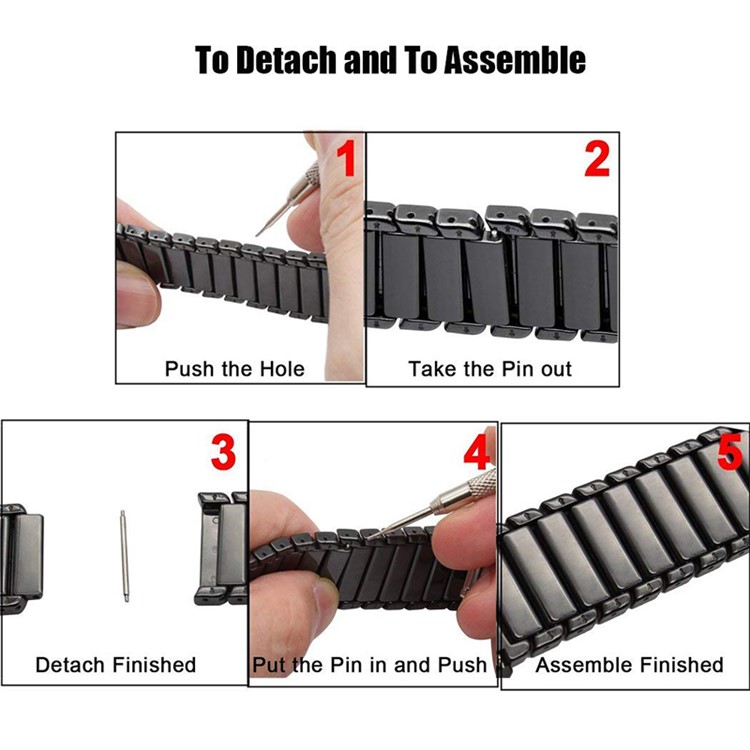 To Detach and To Assemble

1

Push the Hole

2

Take the Pin out

3

Detach Finished

4

Put the Pin in and Push

5

Assemble Finished