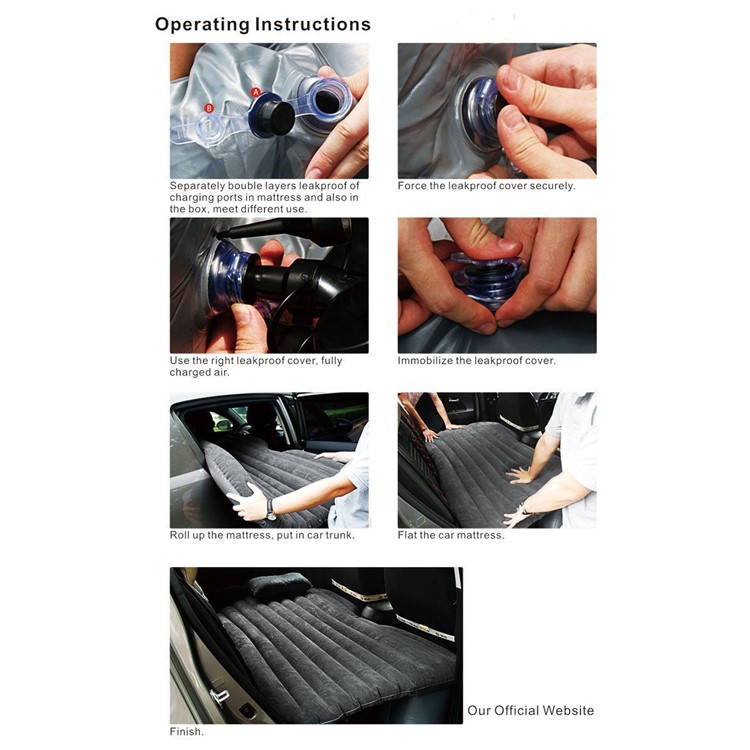 Operating Instructions

A

B

Separately bouble layers leakproof of charging ports in mattress and also in the box, meet different use.

Force the leakproof cover securely.

Use the right leakproof cover, fully charged air.

Immobilize the leakproof cover.

Roll up the mattress, put in car trunk.

Flat the car mattress.

Our Official Website

Finish.